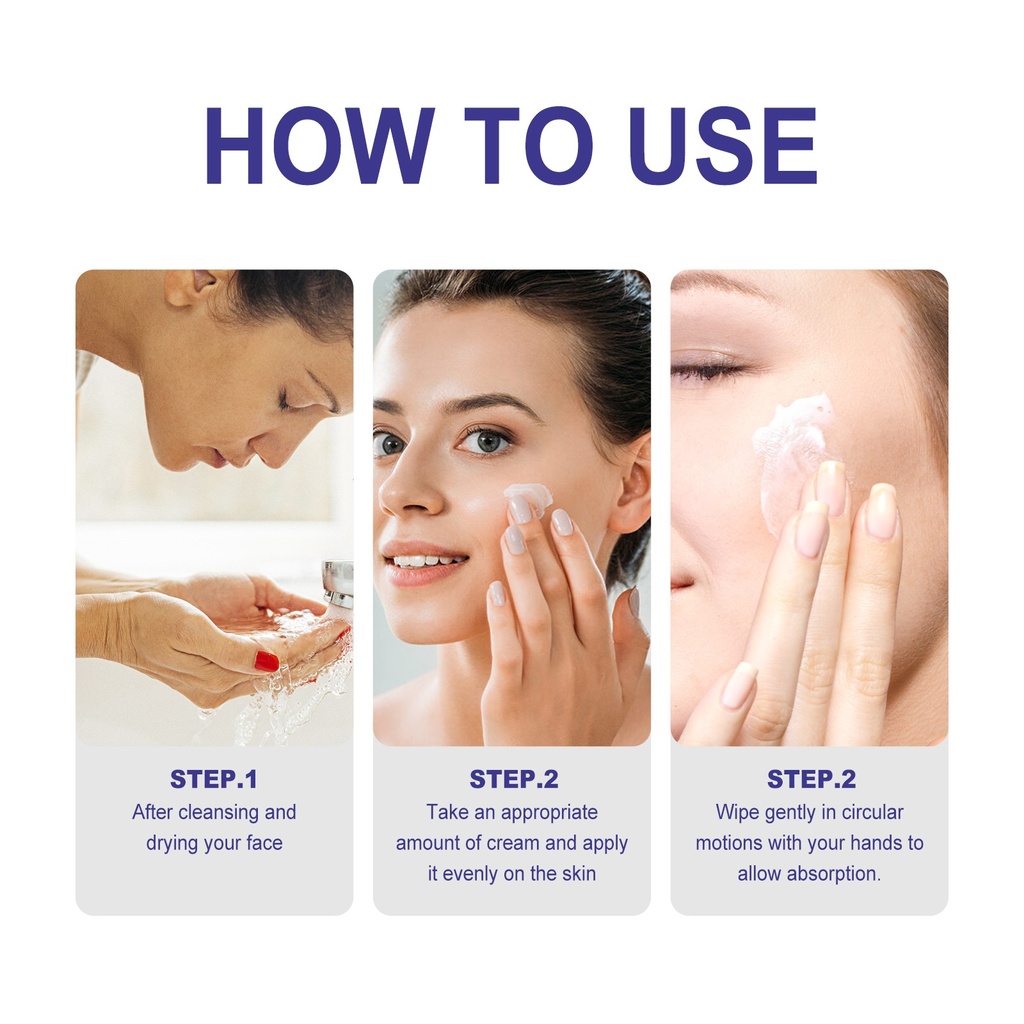 HOW TO USE

STEP.1
After cleansing and drying your face

STEP.2
Take an appropriate amount of cream and apply it evenly on the skin

STEP.2
Wipe gently in circular motions with your hands to allow absorption.