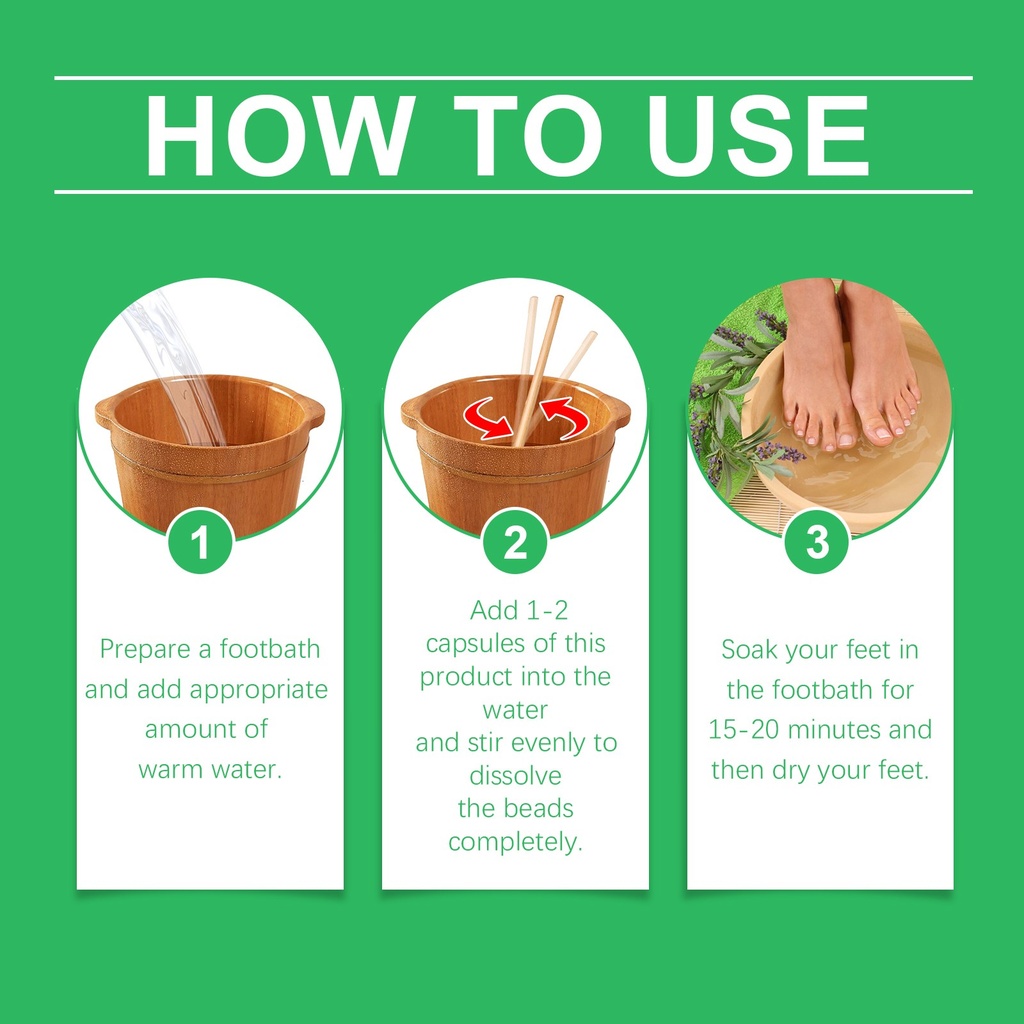 HOW TO USE

1

Prepare a footbath and add appropriate amount of warm water.

2

Add 1-2 capsules of this product into the water
and stir evenly to dissolve
the beads completely.

3

Soak your feet in the footbath for 15-20 minutes and then dry your feet.