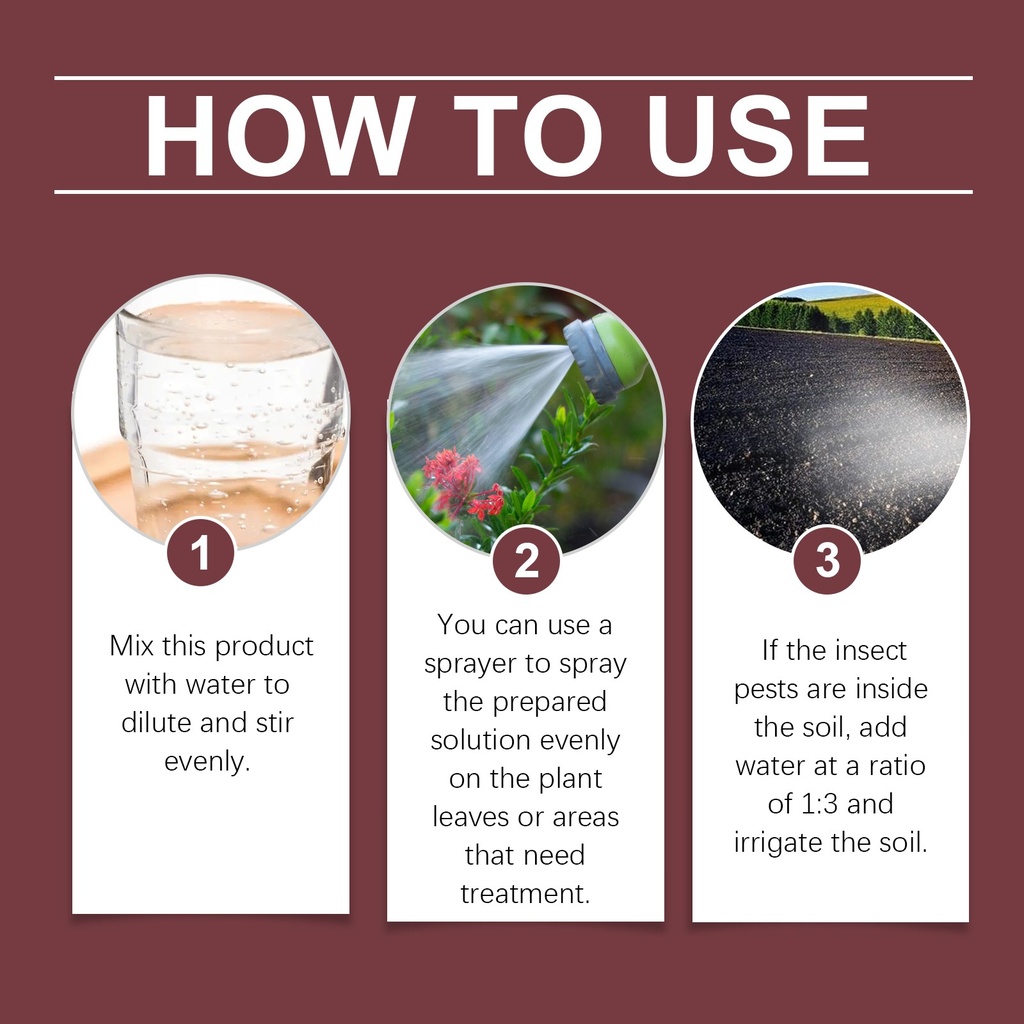 HOW TO USE

1

Mix this product with water to dilute and stir evenly.

2

You can use a sprayer to spray the prepared solution evenly on the plant leaves or areas that need treatment.

3

If the insect pests are inside the soil, add water at a ratio of 1:3 and irrigate the soil.