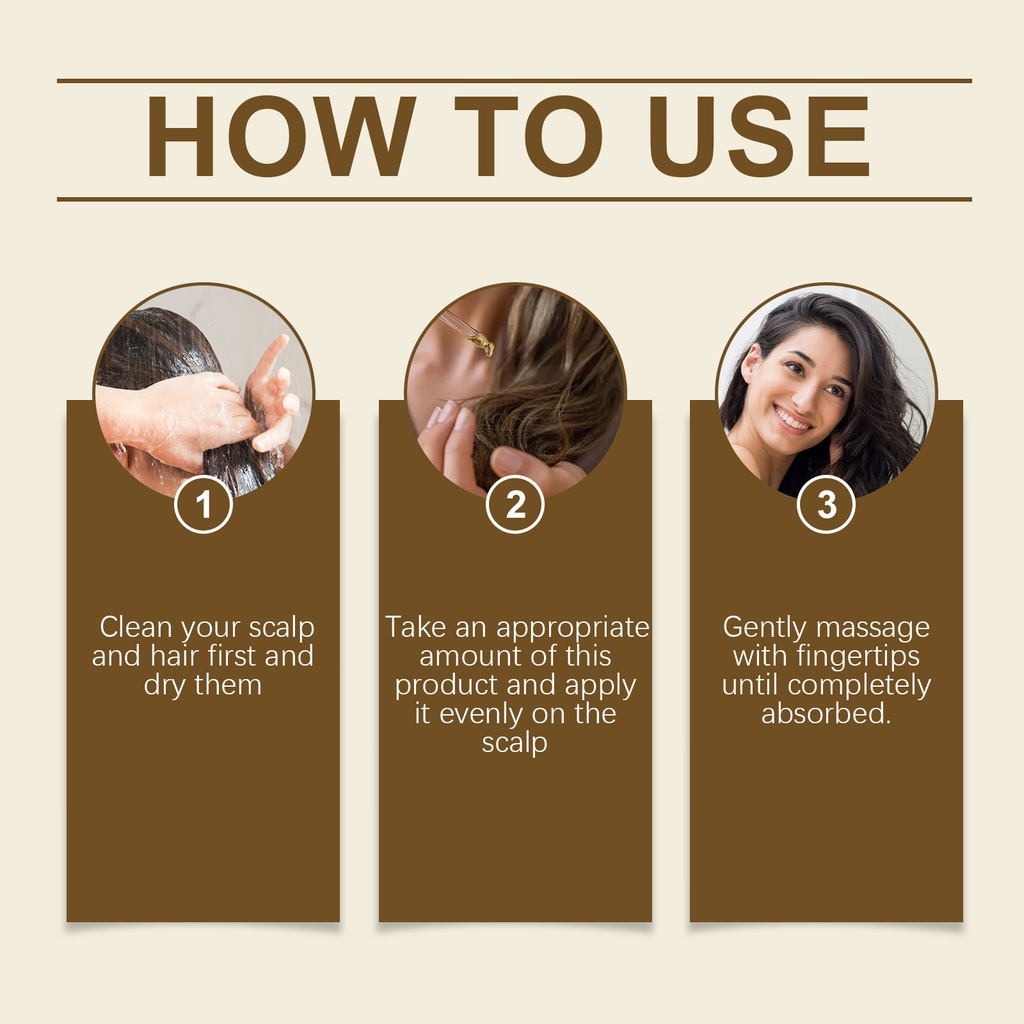 HOW TO USE

1

Clean your scalp and hair first and dry them

2

Take an appropriate amount of this product and apply it evenly on the scalp

3

Gently massage with fingertips until completely absorbed.