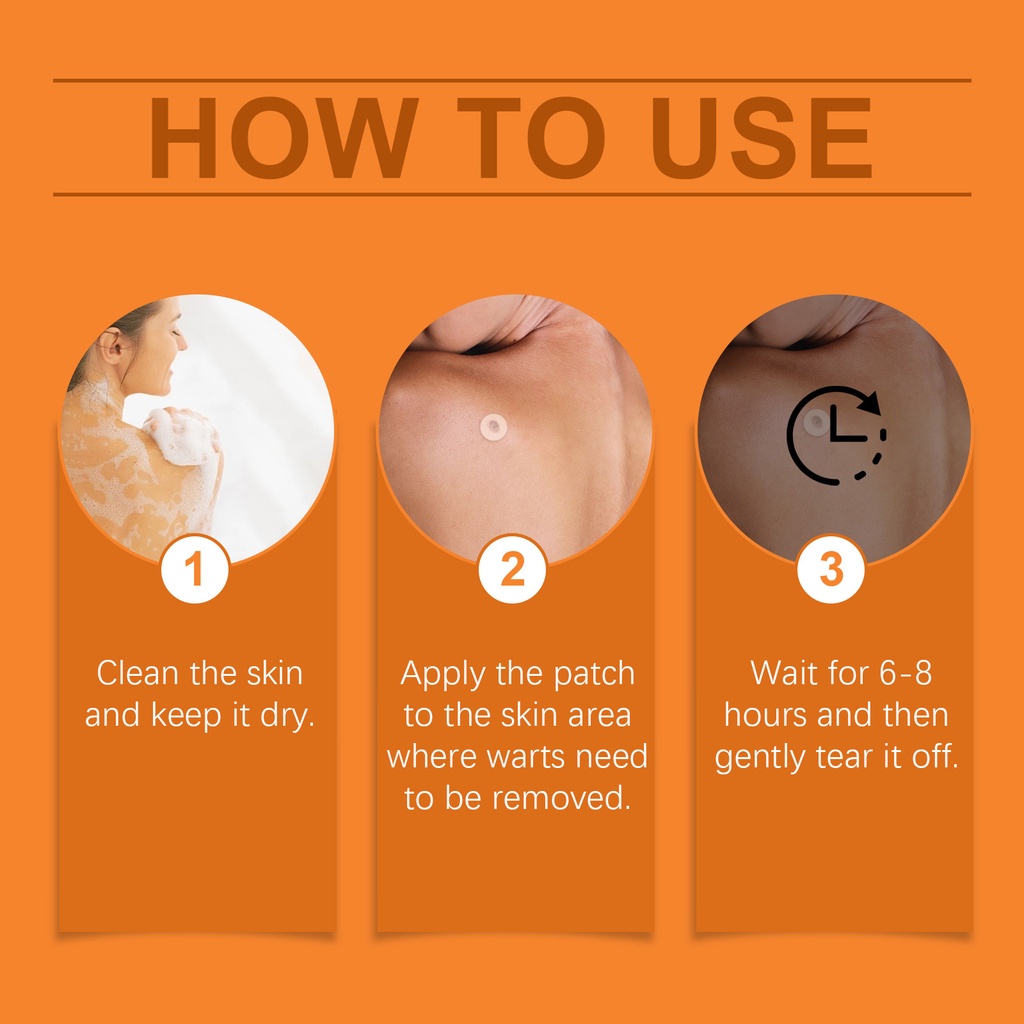 HOW TO USE

1

Clean the skin and keep it dry.

2

Apply the patch to the skin area where warts need to be removed.

3

Wait for 6-8 hours and then gently tear it off.