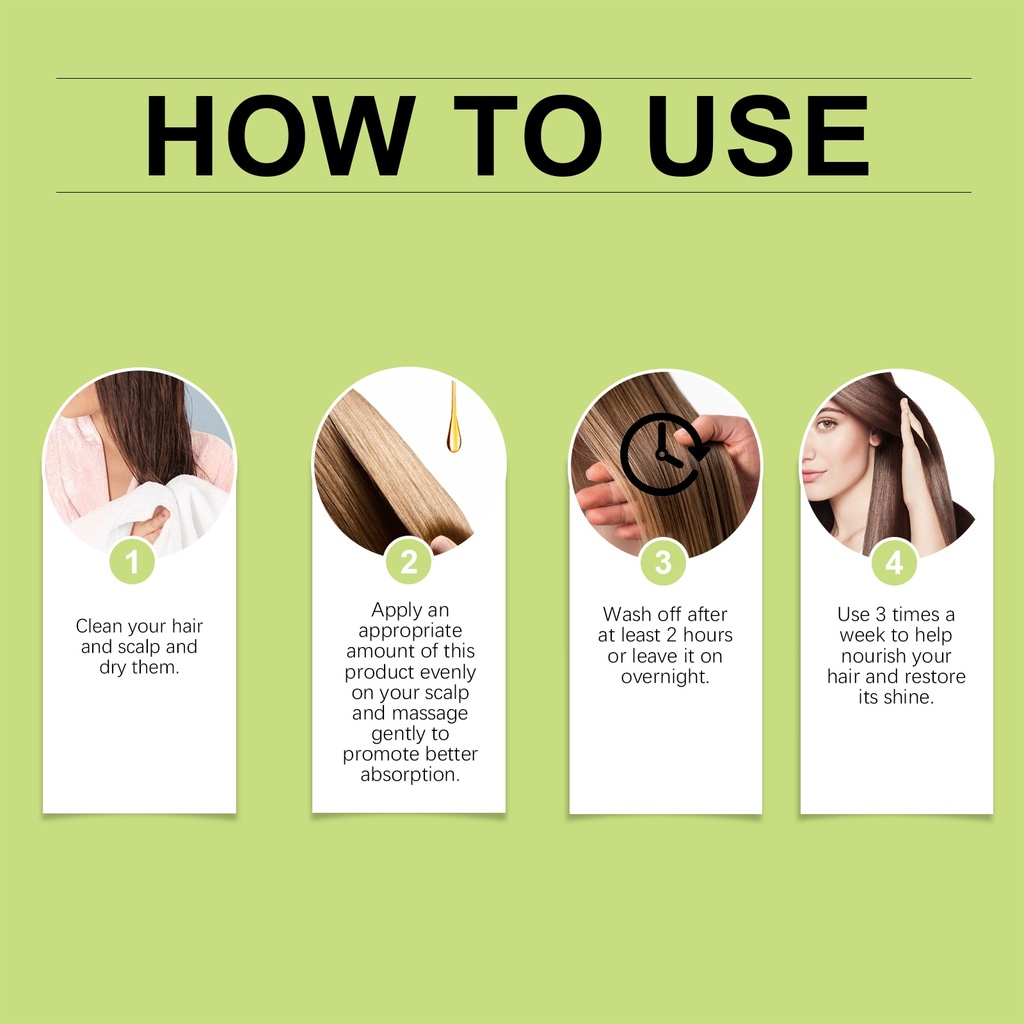 HOW TO USE

1

Clean your hair and scalp and dry them.

2

Apply an appropriate amount of this product evenly on your scalp and massage gently to promote better absorption.

3

Wash off after at least 2 hours or leave it on overnight.

4

Use 3 times a week to help nourish your hair and restore its shine.