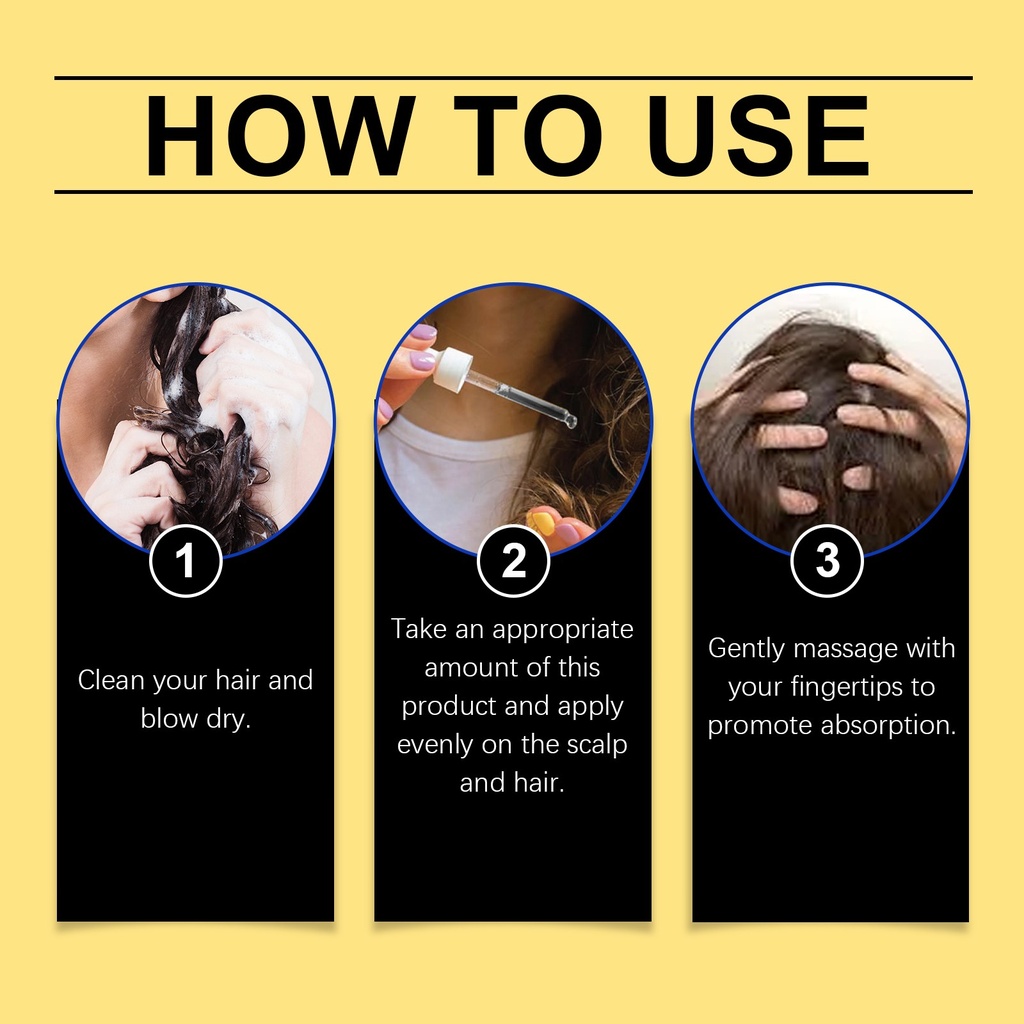 HOW TO USE

1

Clean your hair and blow dry.

2

Take an appropriate amount of this product and apply evenly on the scalp and hair.

3

Gently massage with your fingertips to promote absorption.