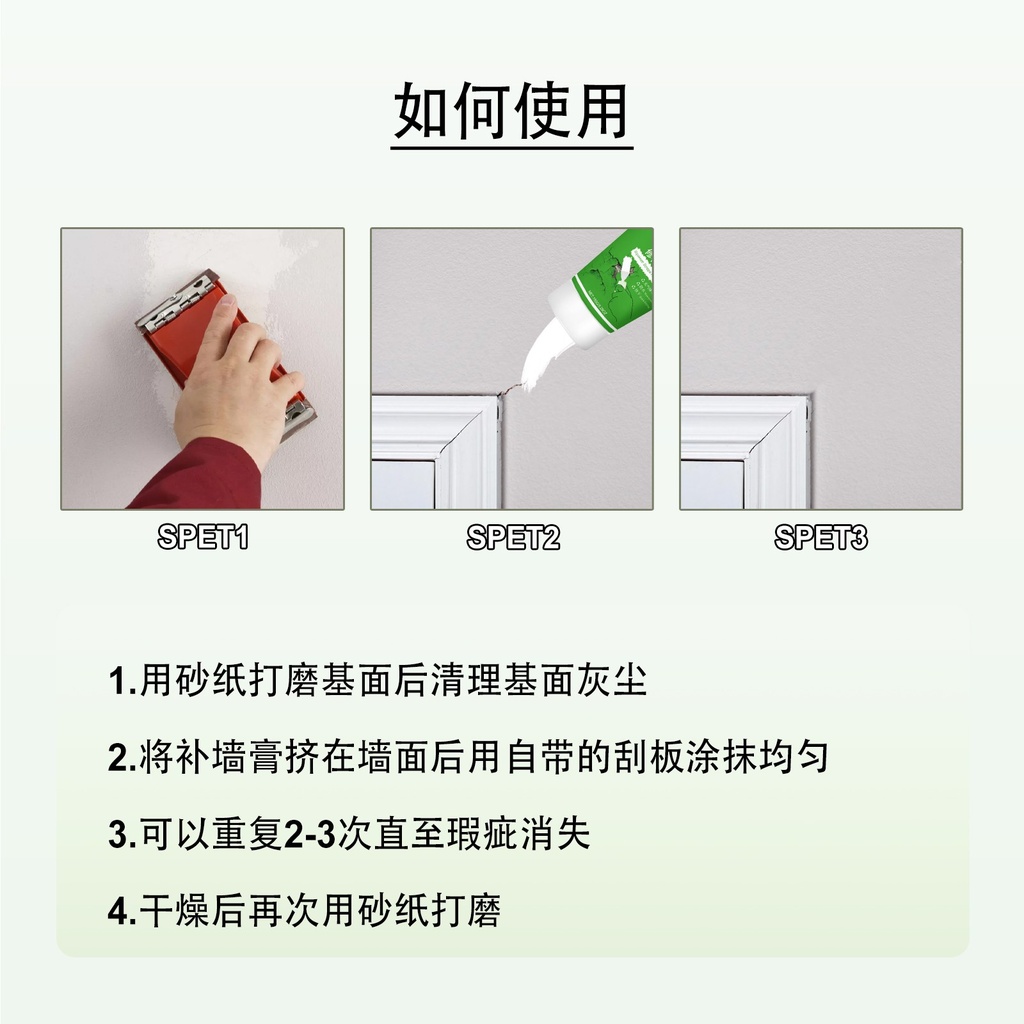 如何使用

SPET1

SPET2

SPET3

1.用砂纸打磨基面后清理基面灰尘

2.将补墙膏挤在墙面后用自带的刮板涂抹均匀

3.可以重复2-3次直至瑕疵消失

4.干燥后再次用砂纸打磨