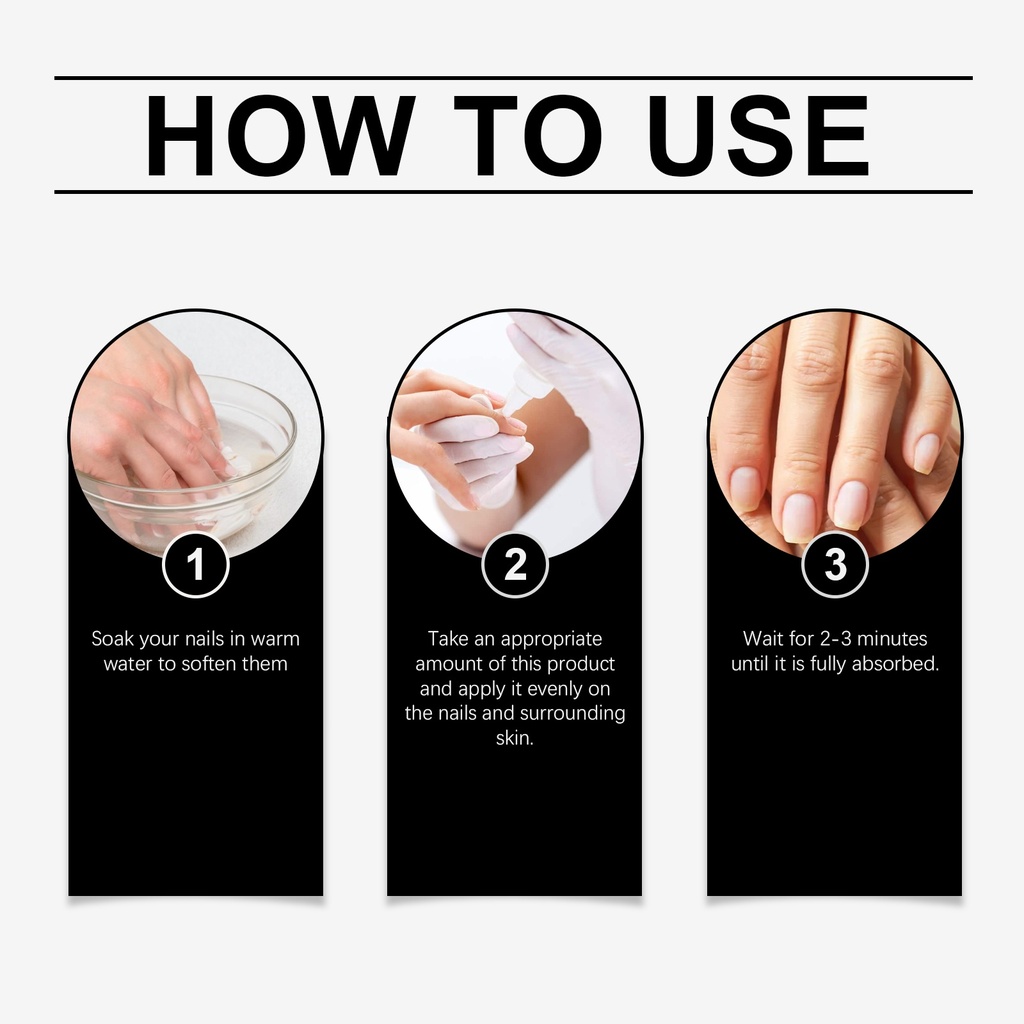 HOW TO USE

1

Soak your nails in warm water to soften them

2

Take an appropriate amount of this product and apply it evenly on the nails and surrounding skin.

3

Wait for 2-3 minutes until it is fully absorbed.