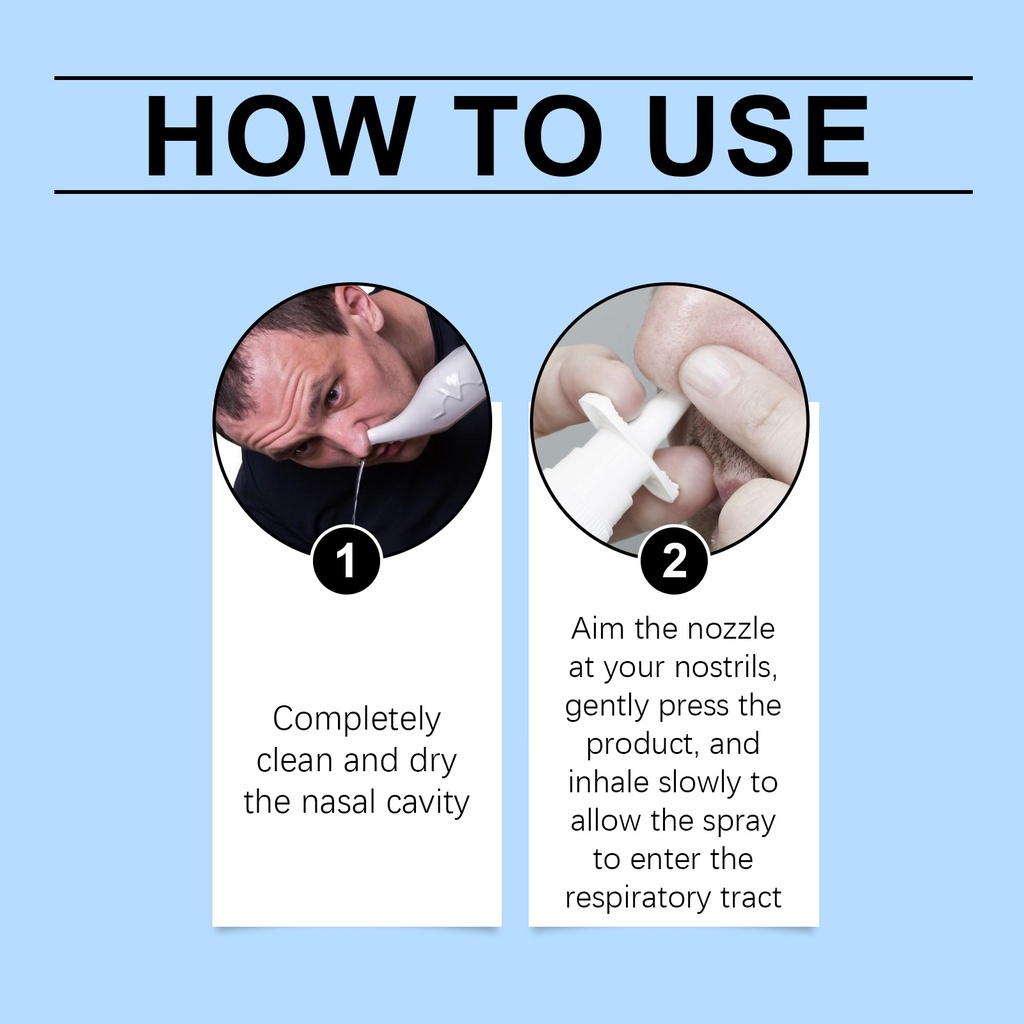 HOW TO USE

1

Completely clean and dry the nasal cavity

2

Aim the nozzle at your nostrils, gently press the product, and inhale slowly to allow the spray to enter the respiratory tract