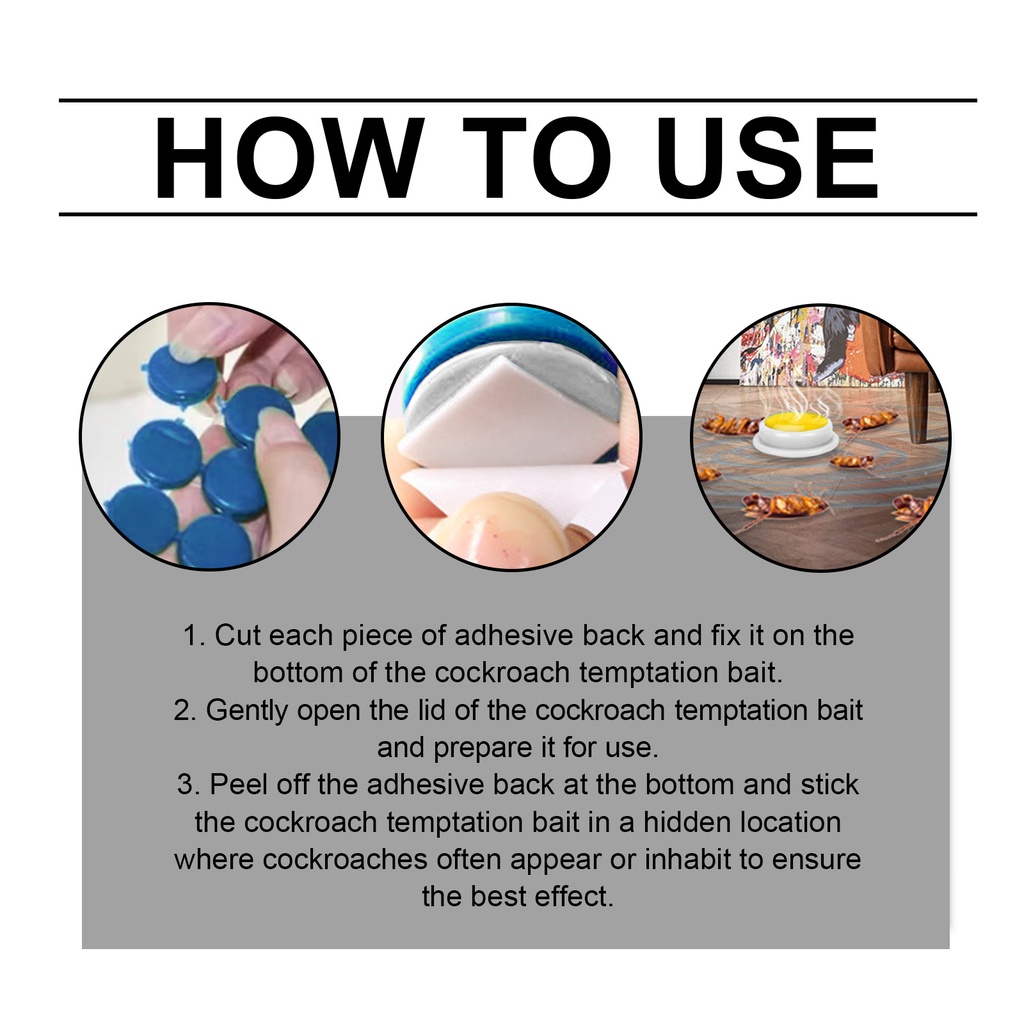 HOW TO USE

1. Cut each piece of adhesive back and fix it on the bottom of the cockroach temptation bait.
2. Gently open the lid of the cockroach temptation bait and prepare it for use.
3. Peel off the adhesive back at the bottom and stick the cockroach temptation bait in a hidden location where cockroaches often appear or inhabit to ensure the best effect.