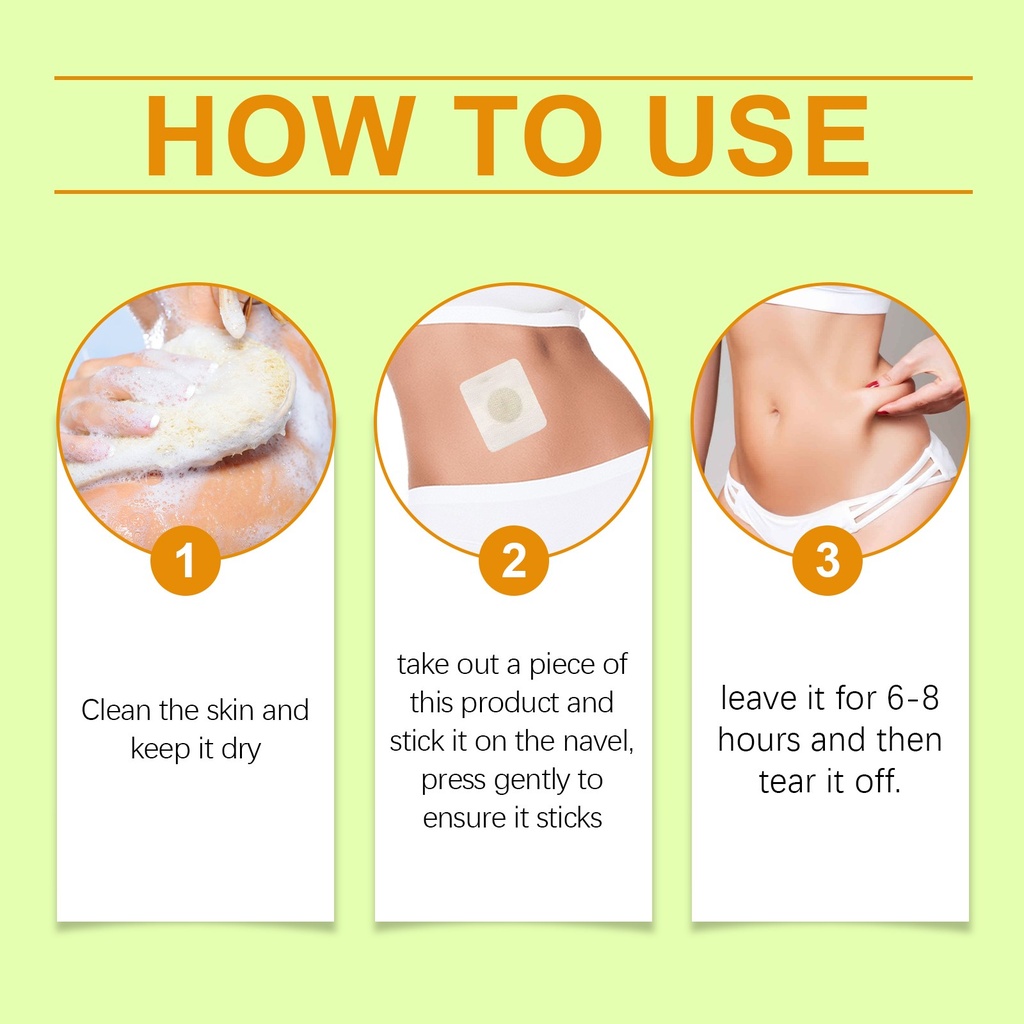 HOW TO USE

1

Clean the skin and keep it dry

2

take out a piece of this product and stick it on the navel, press gently to ensure it sticks

3

leave it for 6-8 hours and then tear it off.