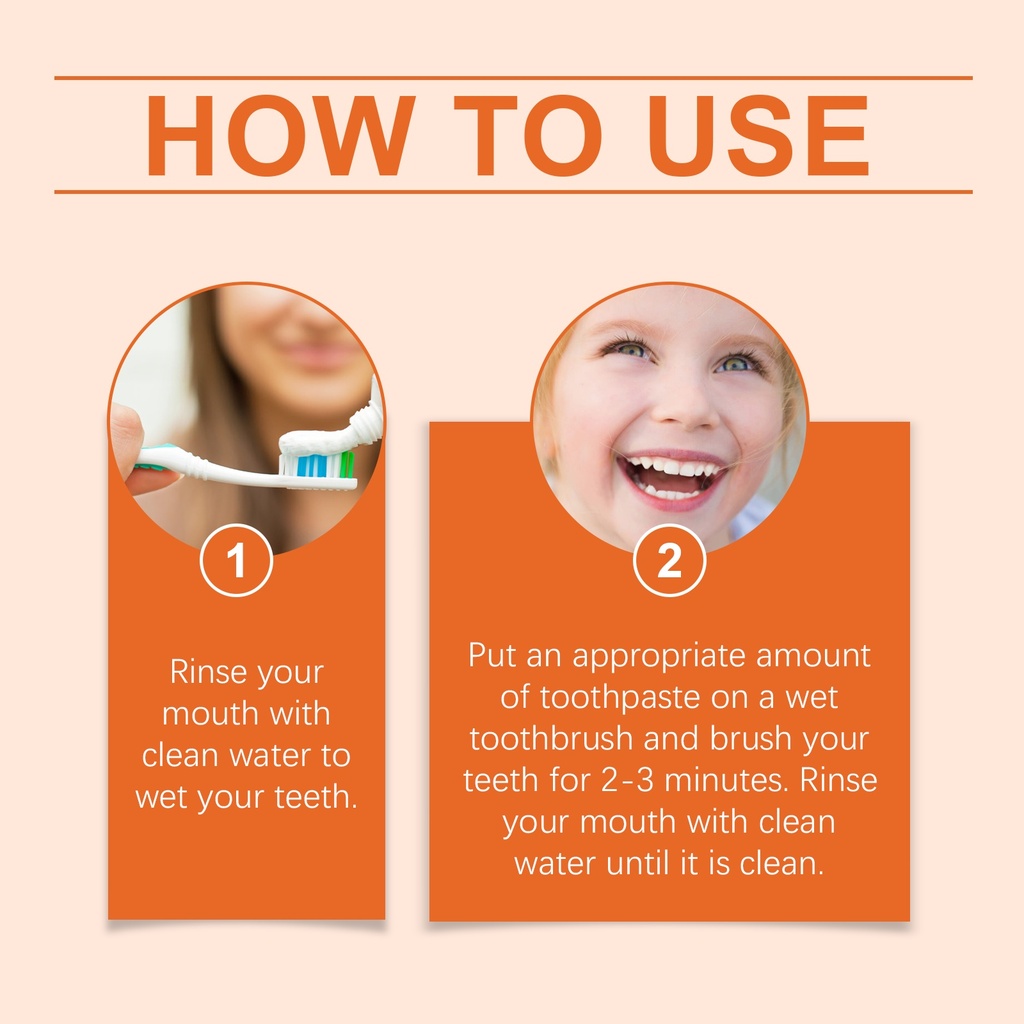 HOW TO USE

1

Rinse your mouth with clean water to wet your teeth.

2

Put an appropriate amount of toothpaste on a wet toothbrush and brush your teeth for 2-3 minutes. Rinse your mouth with clean water until it is clean.