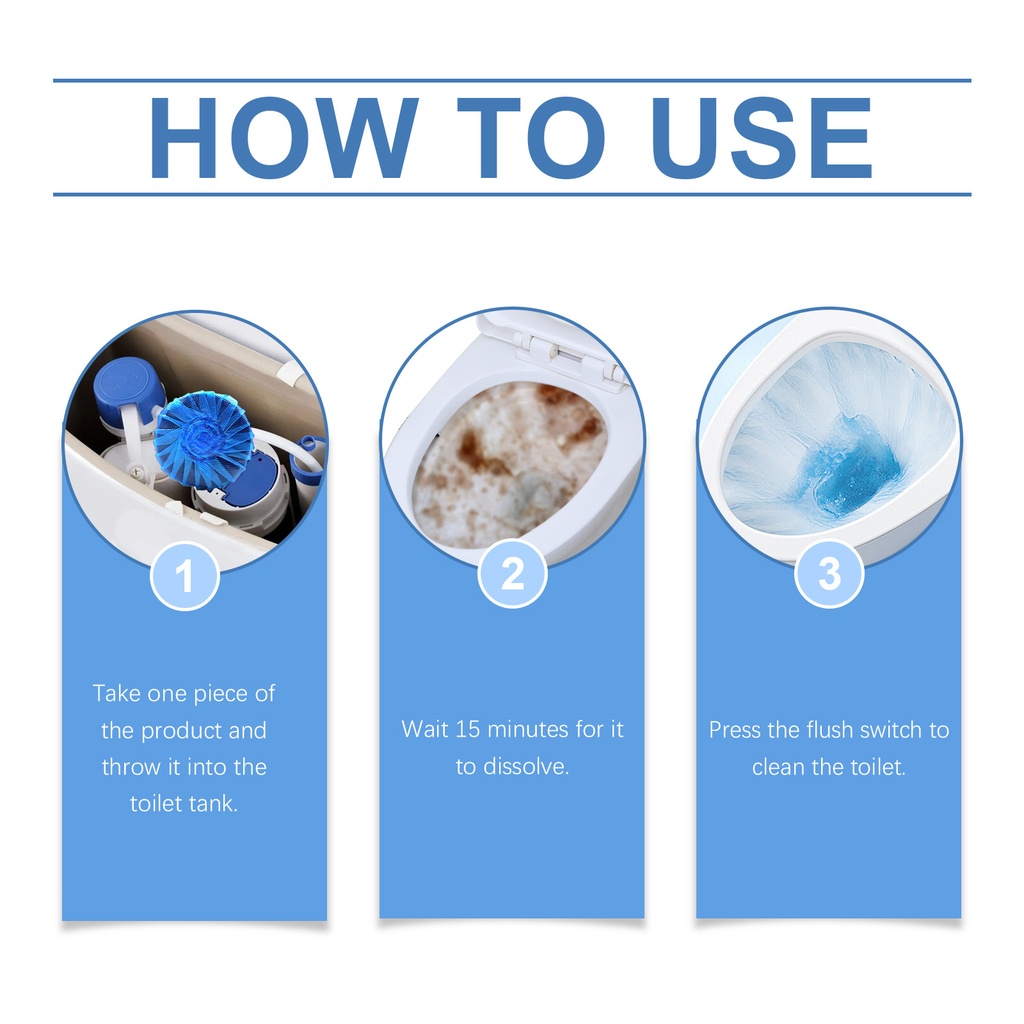 HOW TO USE

1

Take one piece of the product and throw it into the toilet tank.

2

Wait 15 minutes for it to dissolve.

3

Press the flush switch to clean the toilet.