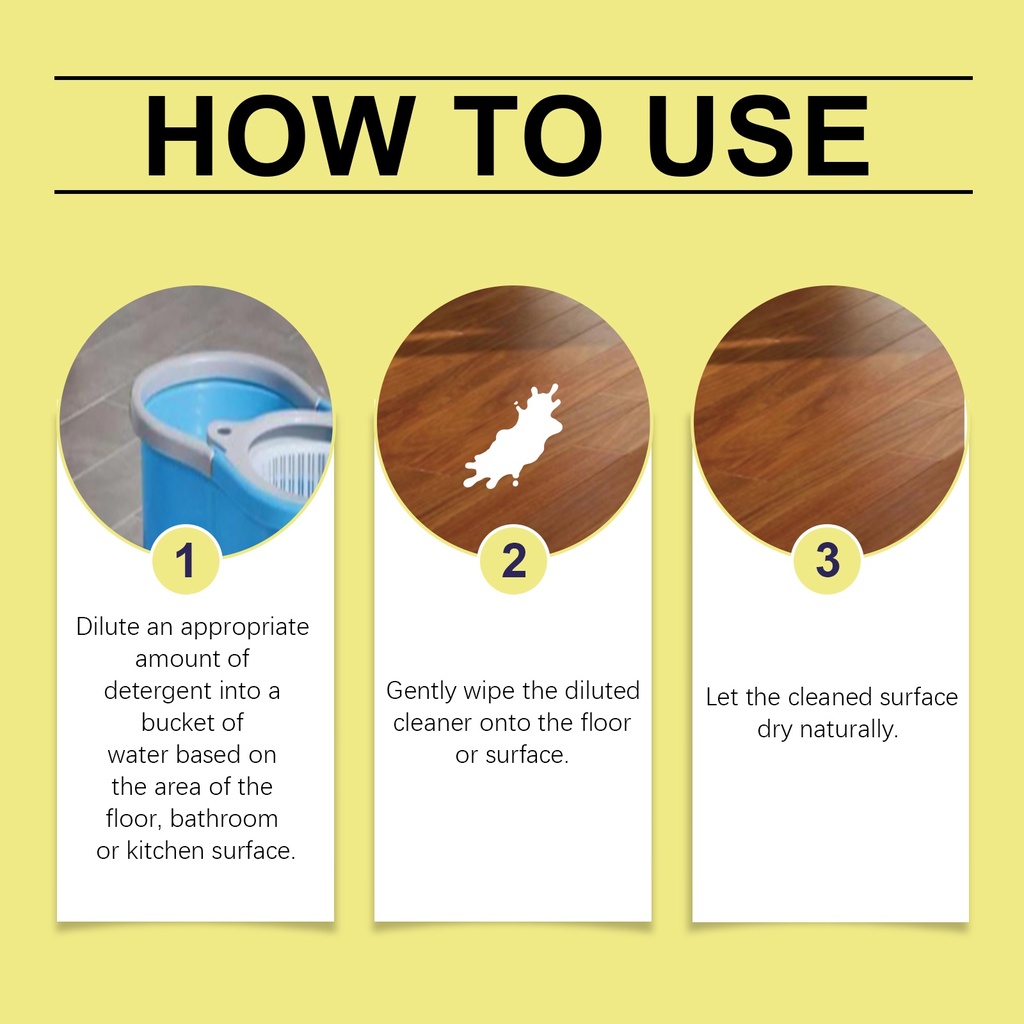 HOW TO USE

1

Dilute an appropriate amount of detergent into a bucket of water based on the area of the floor, bathroom or kitchen surface.

2

Gently wipe the diluted cleaner onto the floor or surface.

3

Let the cleaned surface dry naturally.