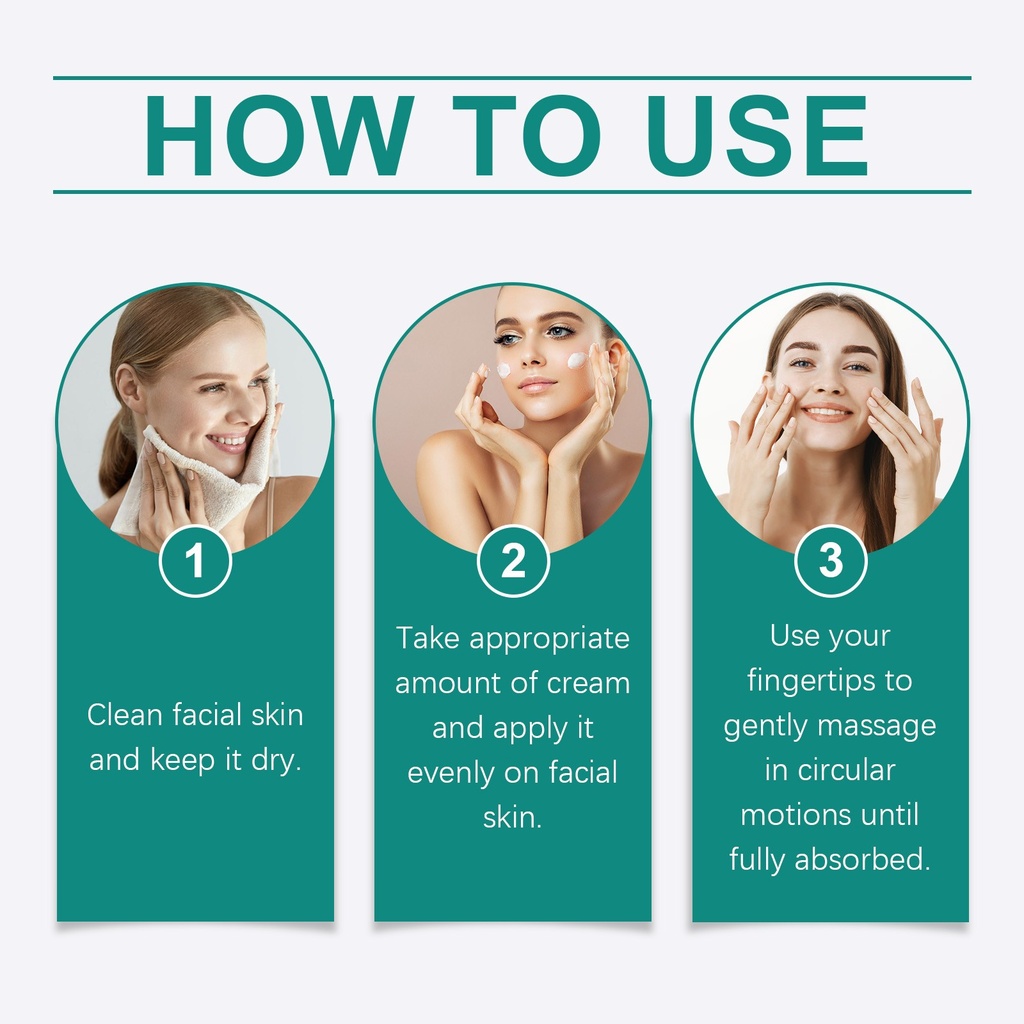 HOW TO USE

1

Clean facial skin and keep it dry.

2

Take appropriate amount of cream and apply it evenly on facial skin.

3

Use your fingertips to gently massage in circular motions until fully absorbed.