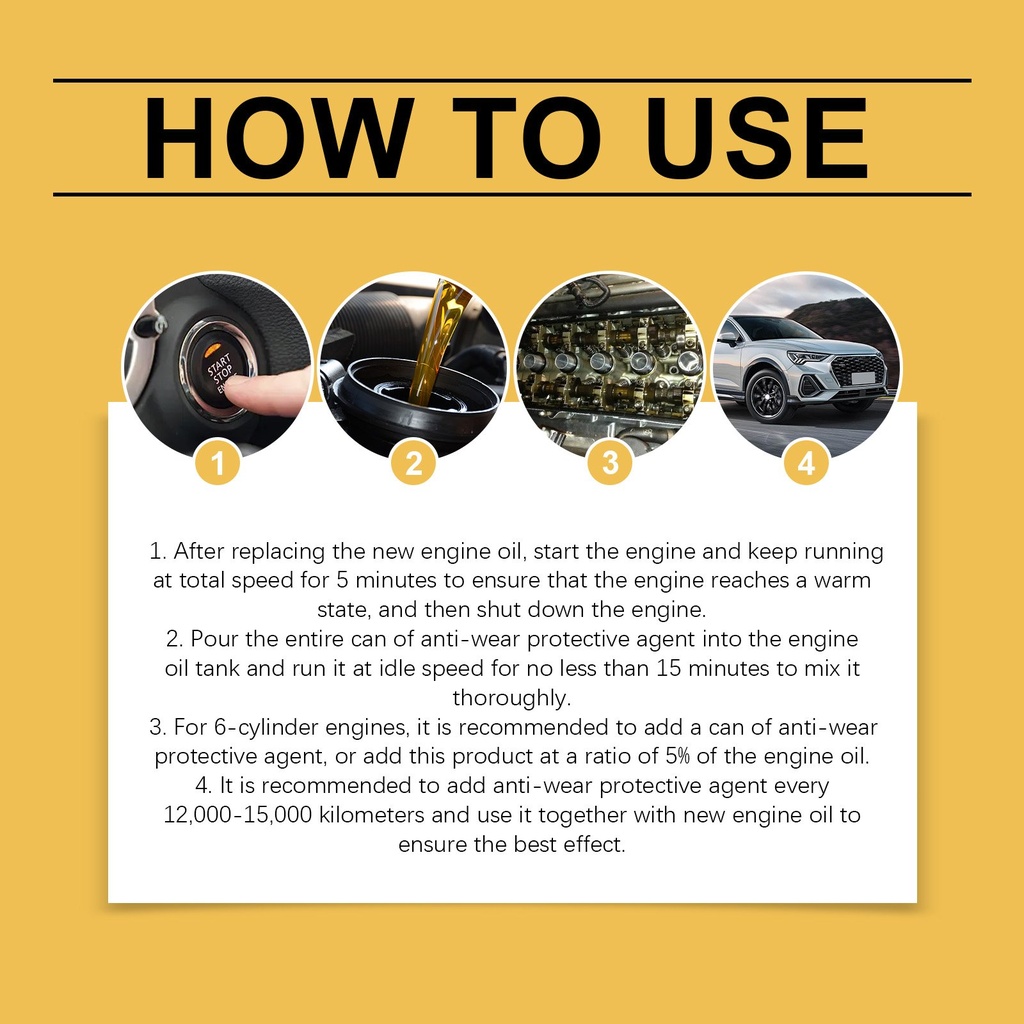 HOW TO USE

START STOP

1

2

3

4

1. After replacing the new engine oil, start the engine and keep running at total speed for 5 minutes to ensure that the engine reaches a warm state, and then shut down the engine.
2. Pour the entire can of anti-wear protective agent into the engine oil tank and run it at idle speed for no less than 15 minutes to mix it thoroughly.
3. For 6-cylinder engines, it is recommended to add a can of anti-wear protective agent, or add this product at a ratio of 5% of the engine oil.
4. It is recommended to add anti-wear protective agent every 12,000-15,000 kilometers and use it together with new engine oil to ensure the best effect.