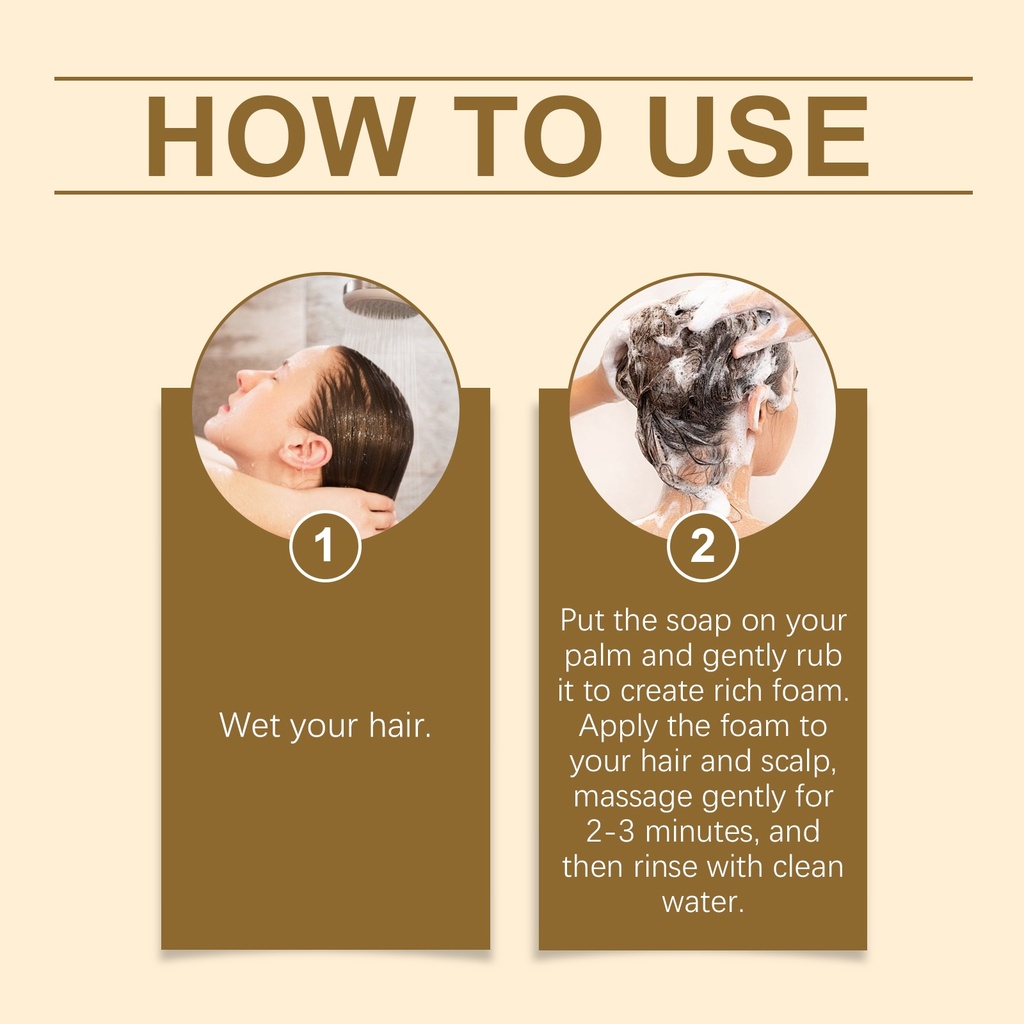 HOW TO USE

1

Wet your hair.

2

Put the soap on your palm and gently rub it to create rich foam. Apply the foam to your hair and scalp, massage gently for 2-3 minutes, and then rinse with clean water.