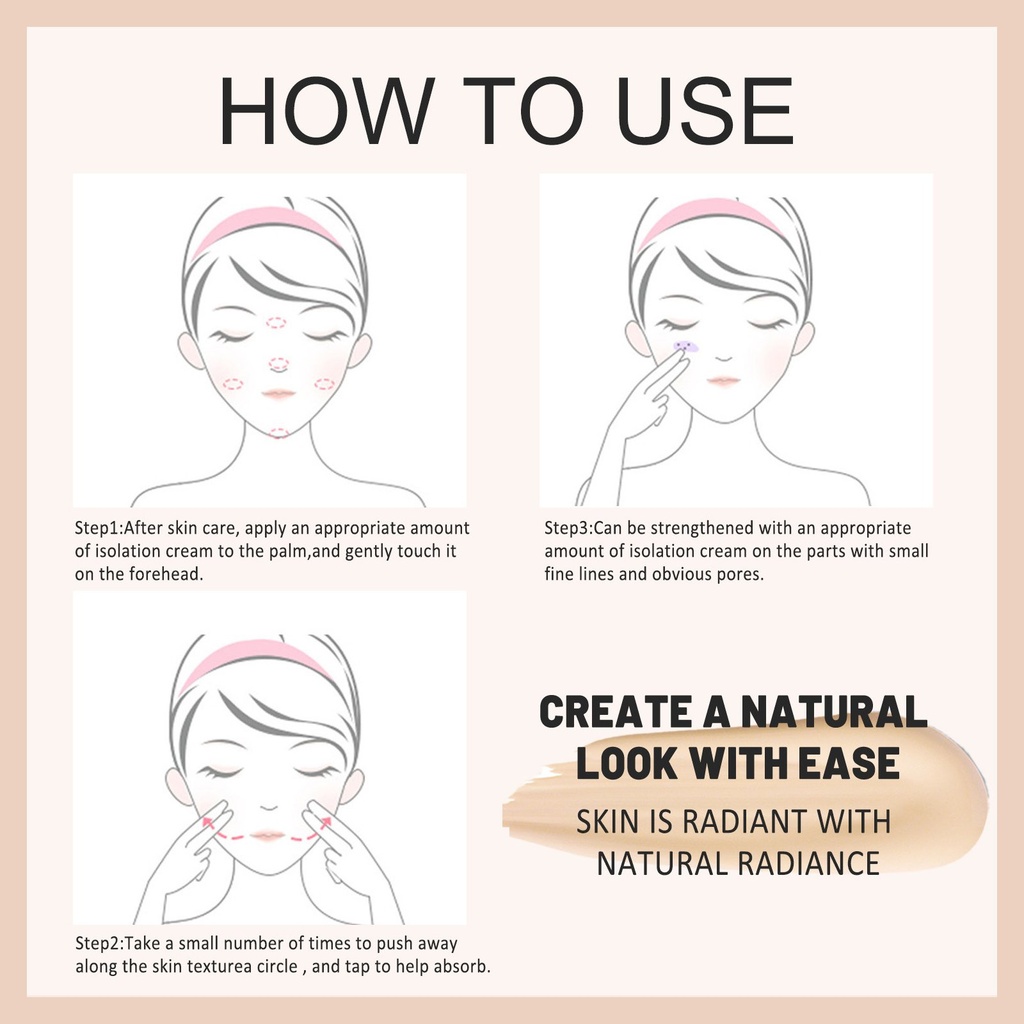 HOW TO USE

Step1:After skin care, apply an appropriate amount of isolation cream to the palm,and gently touch it on the forehead.

Step3:Can be strengthened with an appropriate amount of isolation cream on the parts with small fine lines and obvious pores.

Step2:Take a small number of times to push away along the skin texturea circle , and tap to help absorb.

CREATE A NATURAL LOOK WITH EASE

SKIN IS RADIANT WITH NATURAL RADIANCE