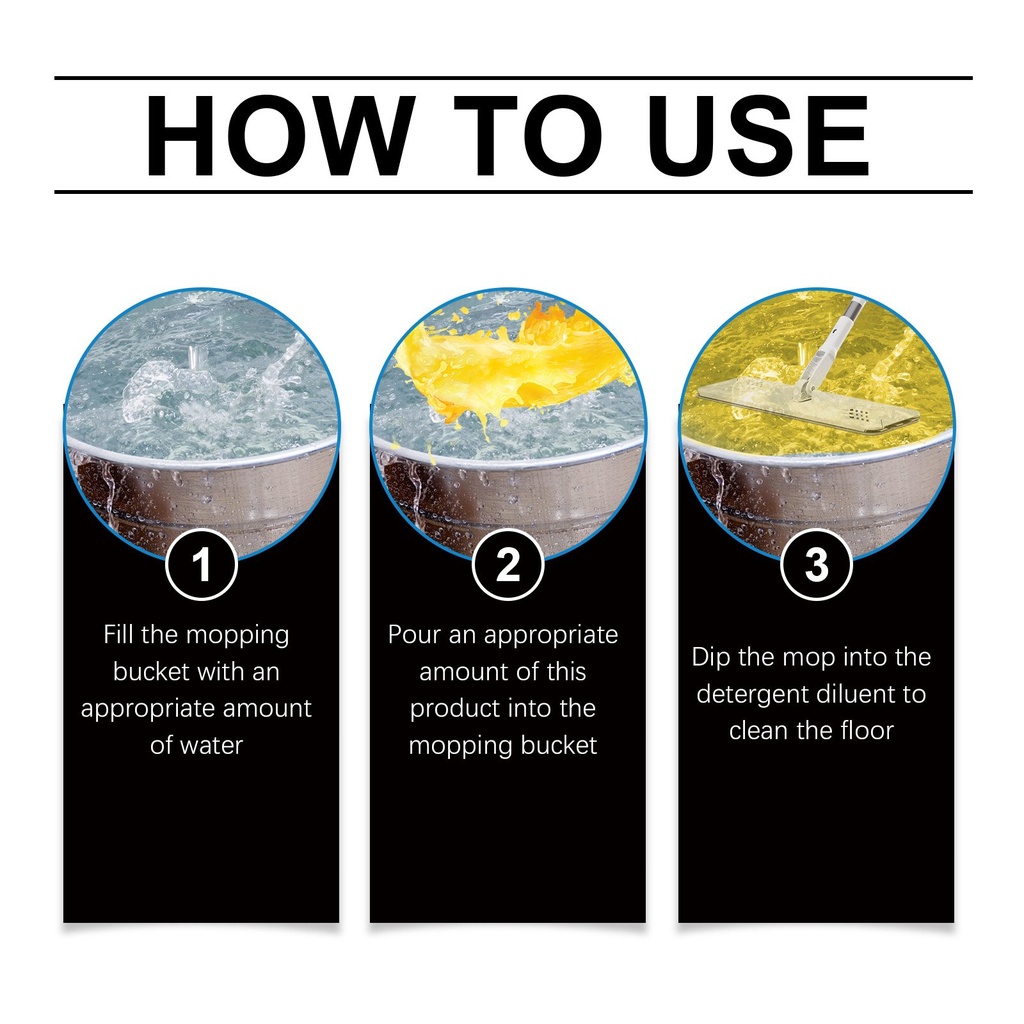 HOW TO USE

1

Fill the mopping bucket with an appropriate amount of water

2

Pour an appropriate amount of this product into the mopping bucket

3

Dip the mop into the detergent diluent to clean the floor