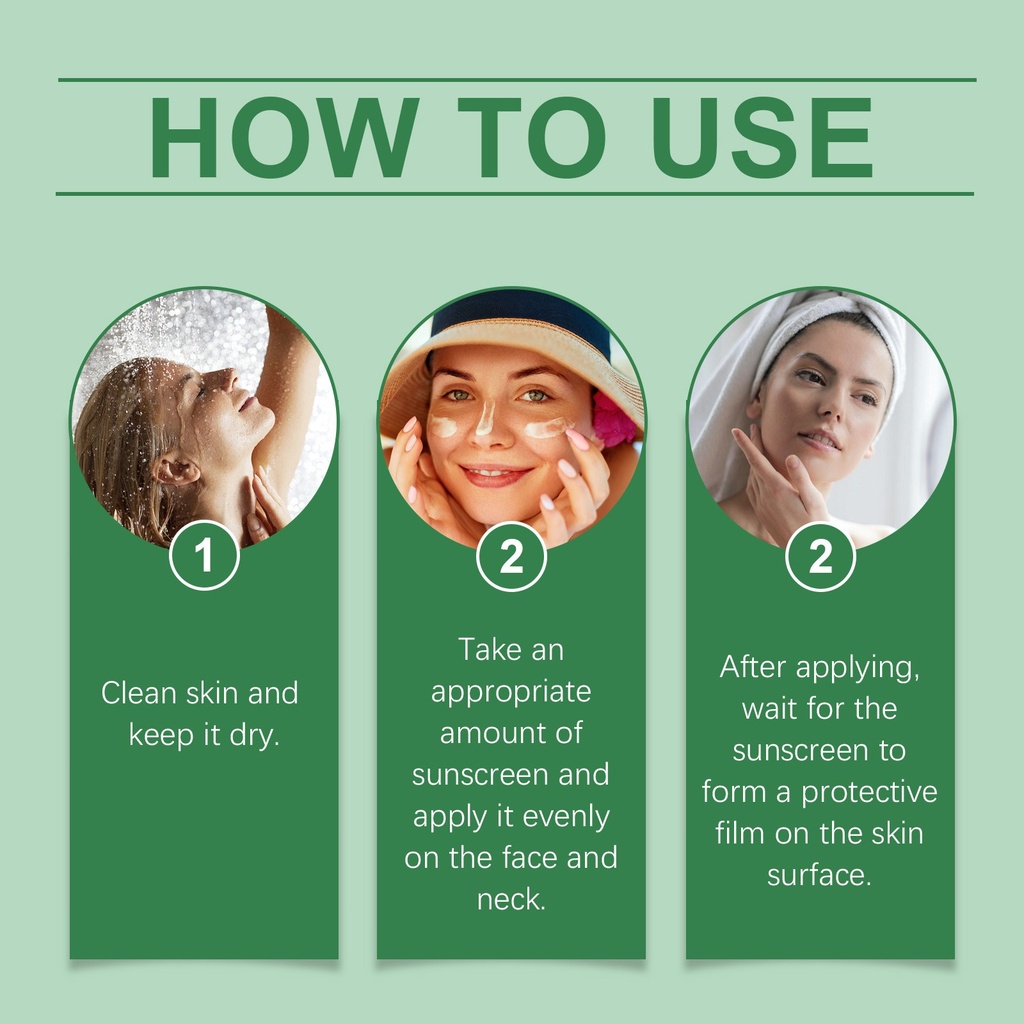 HOW TO USE

1

Clean skin and keep it dry.

2

Take an appropriate amount of sunscreen and apply it evenly on the face and neck.

2

After applying, wait for the sunscreen to form a protective film on the skin surface.