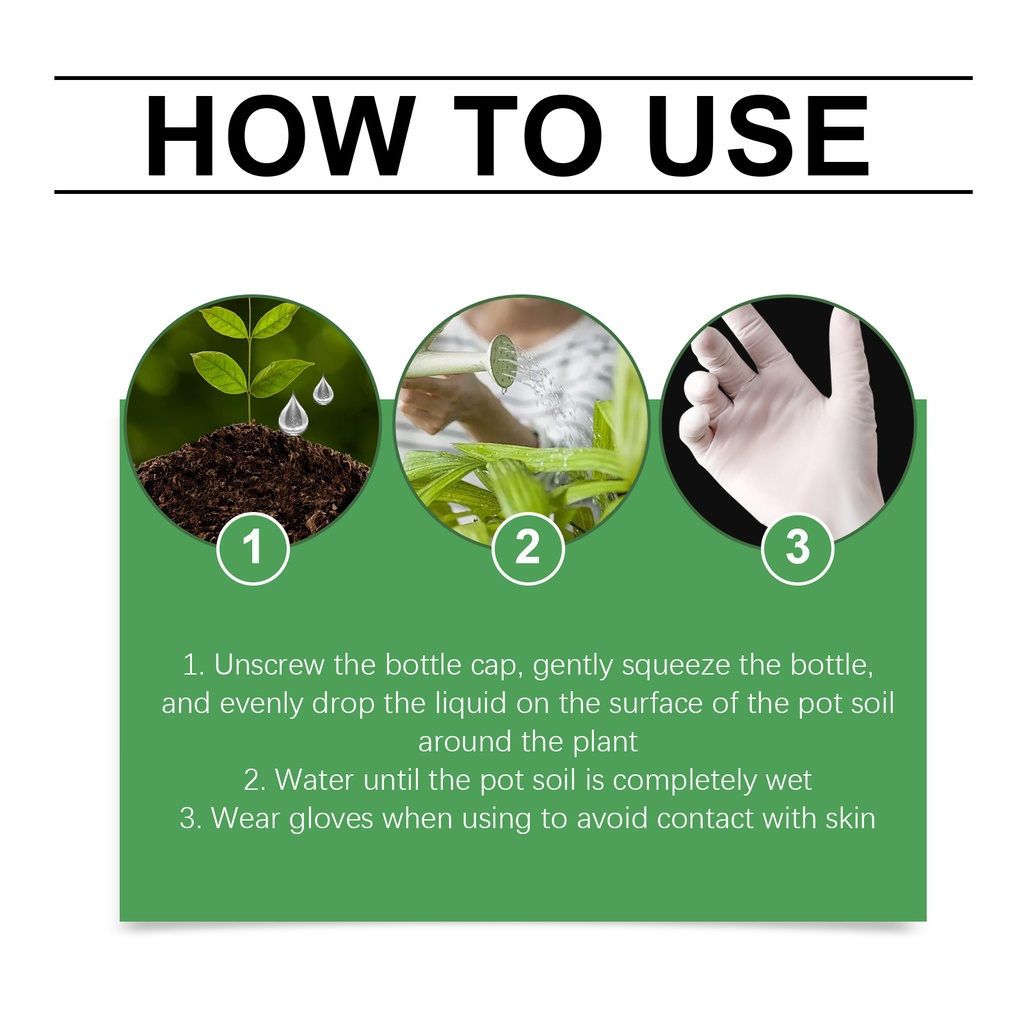 HOW TO USE

1

2

3

1. Unscrew the bottle cap, gently squeeze the bottle, and evenly drop the liquid on the surface of the pot soil around the plant
2. Water until the pot soil is completely wet
3. Wear gloves when using to avoid contact with skin