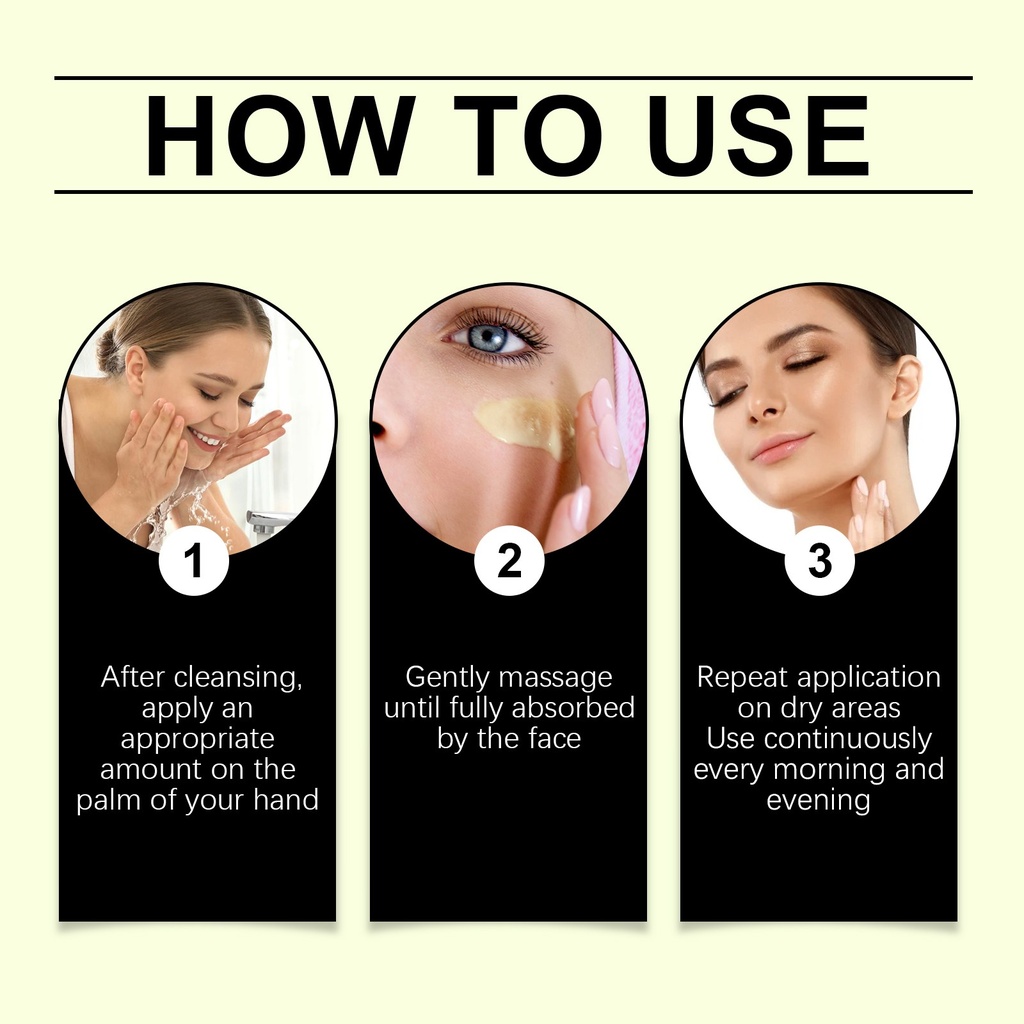 HOW TO USE

1

After cleansing, apply an appropriate amount on the palm of your hand

2

Gently massage until fully absorbed by the face

3

Repeat application on dry areas
Use continuously every morning and evening