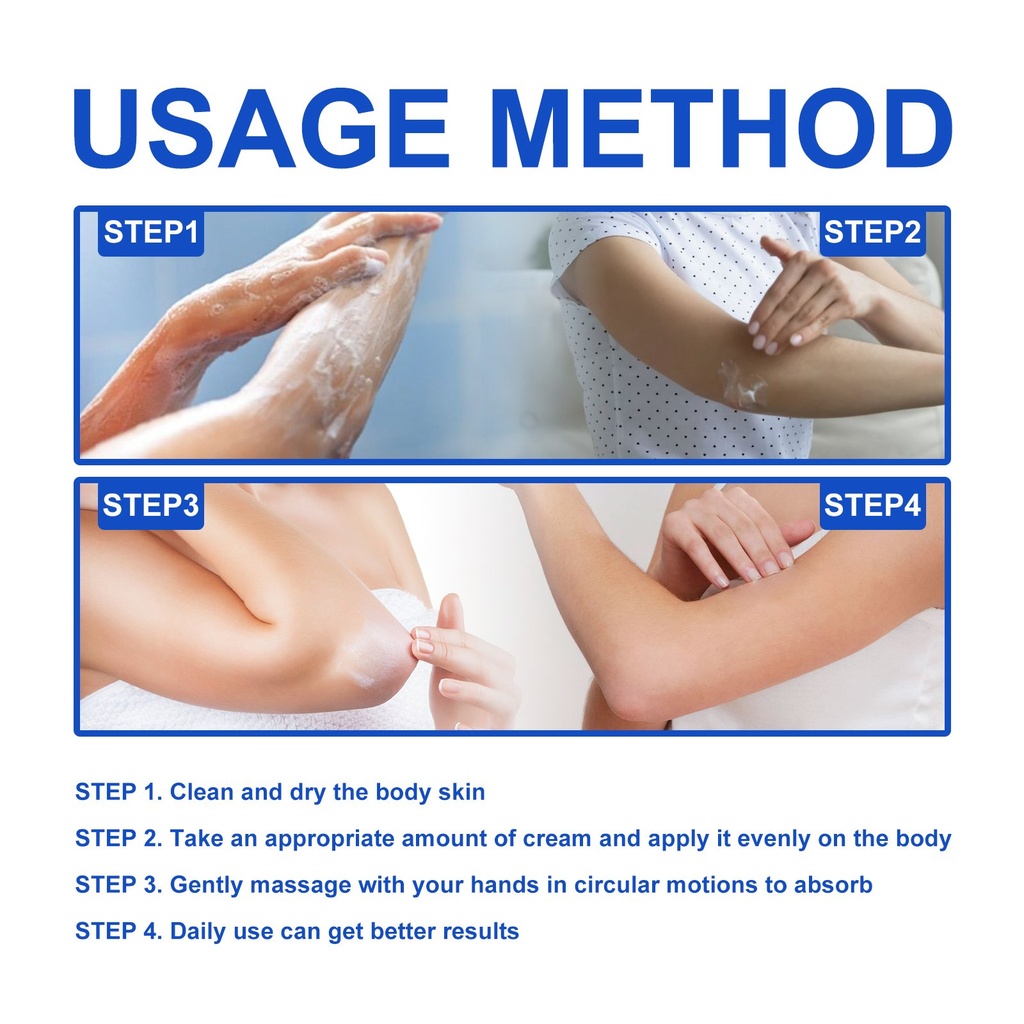 USAGE METHOD

STEP1

STEP2

STEP3

STEP4

STEP 1. Clean and dry the body skin

STEP 2. Take an appropriate amount of cream and apply it evenly on the body

STEP 3. Gently massage with your hands in circular motions to absorb

STEP 4. Daily use can get better results