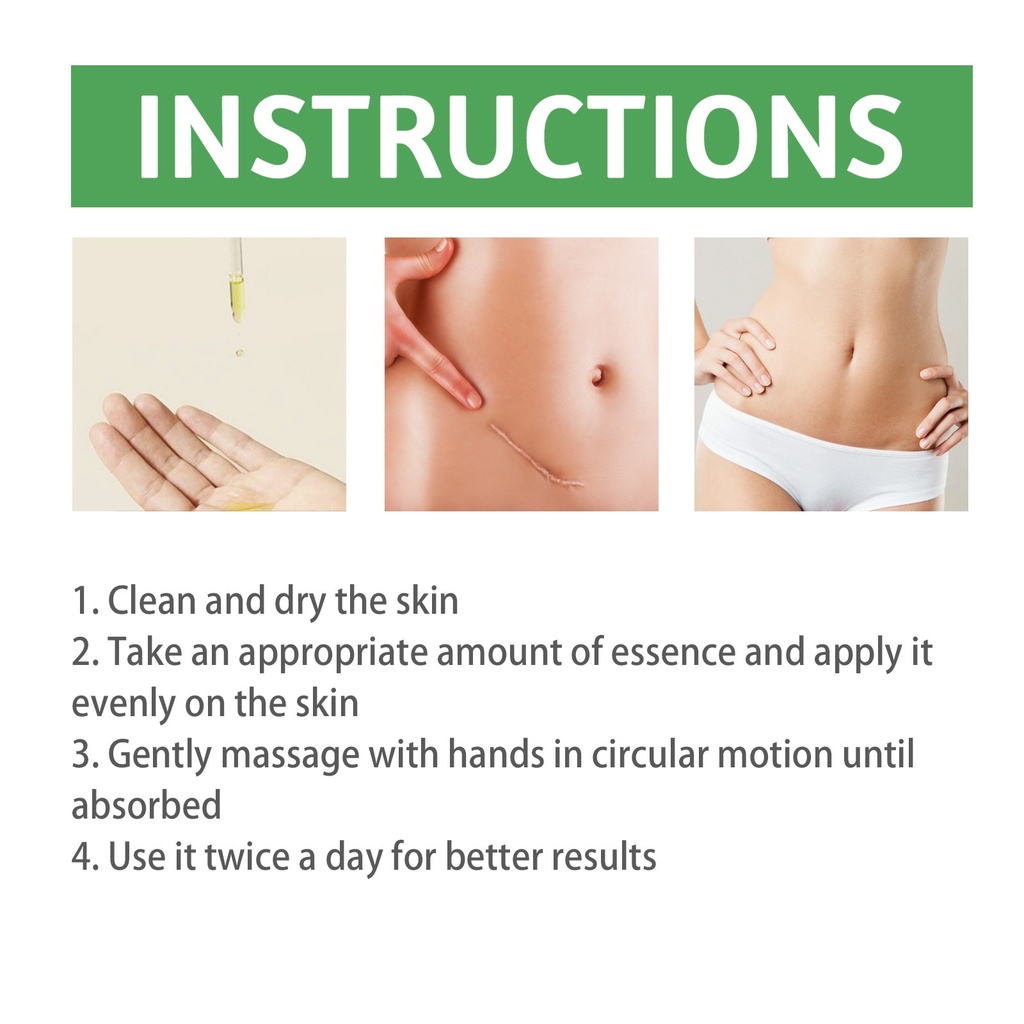 INSTRUCTIONS

1. Clean and dry the skin
2. Take an appropriate amount of essence and apply it evenly on the skin
3. Gently massage with hands in circular motion until absorbed
4. Use it twice a day for better results