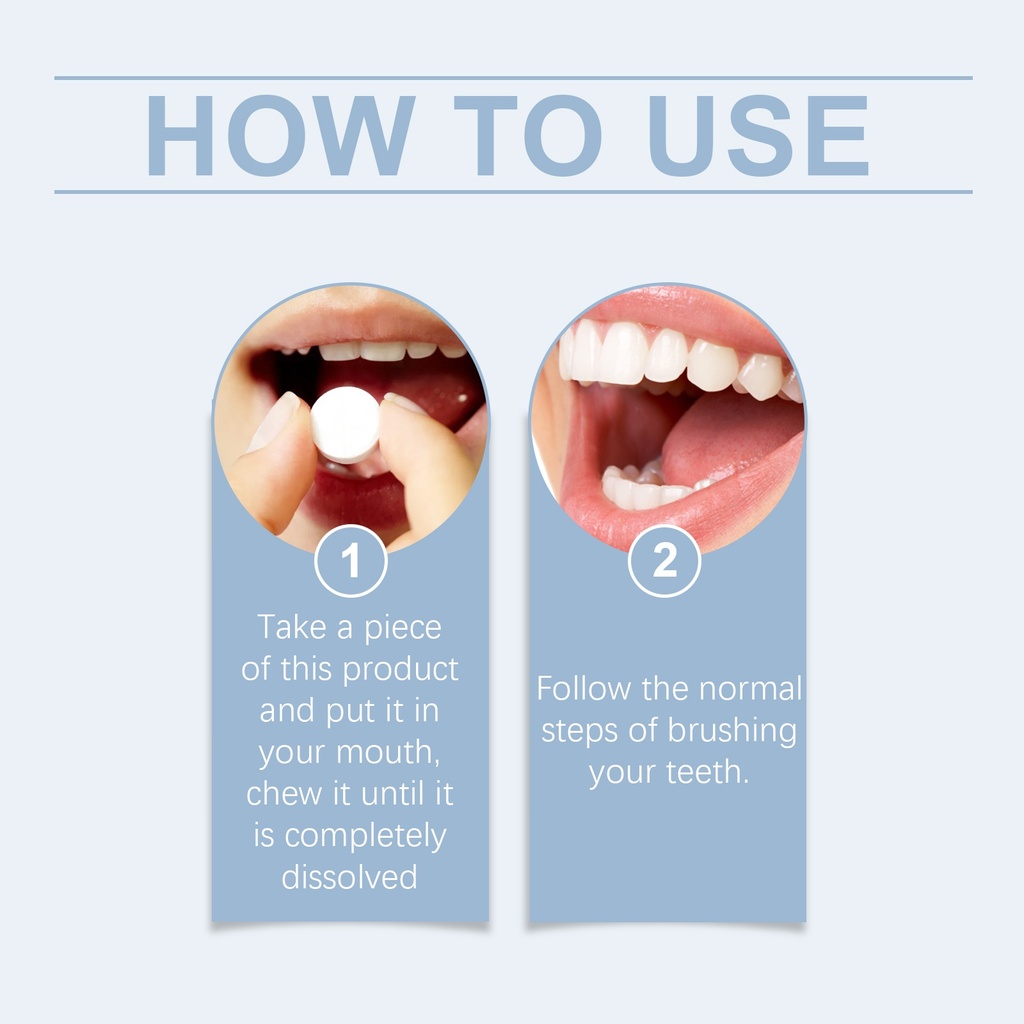 HOW TO USE

1

Take a piece of this product and put it in your mouth, chew it until it is completely dissolved

2

Follow the normal steps of brushing your teeth.