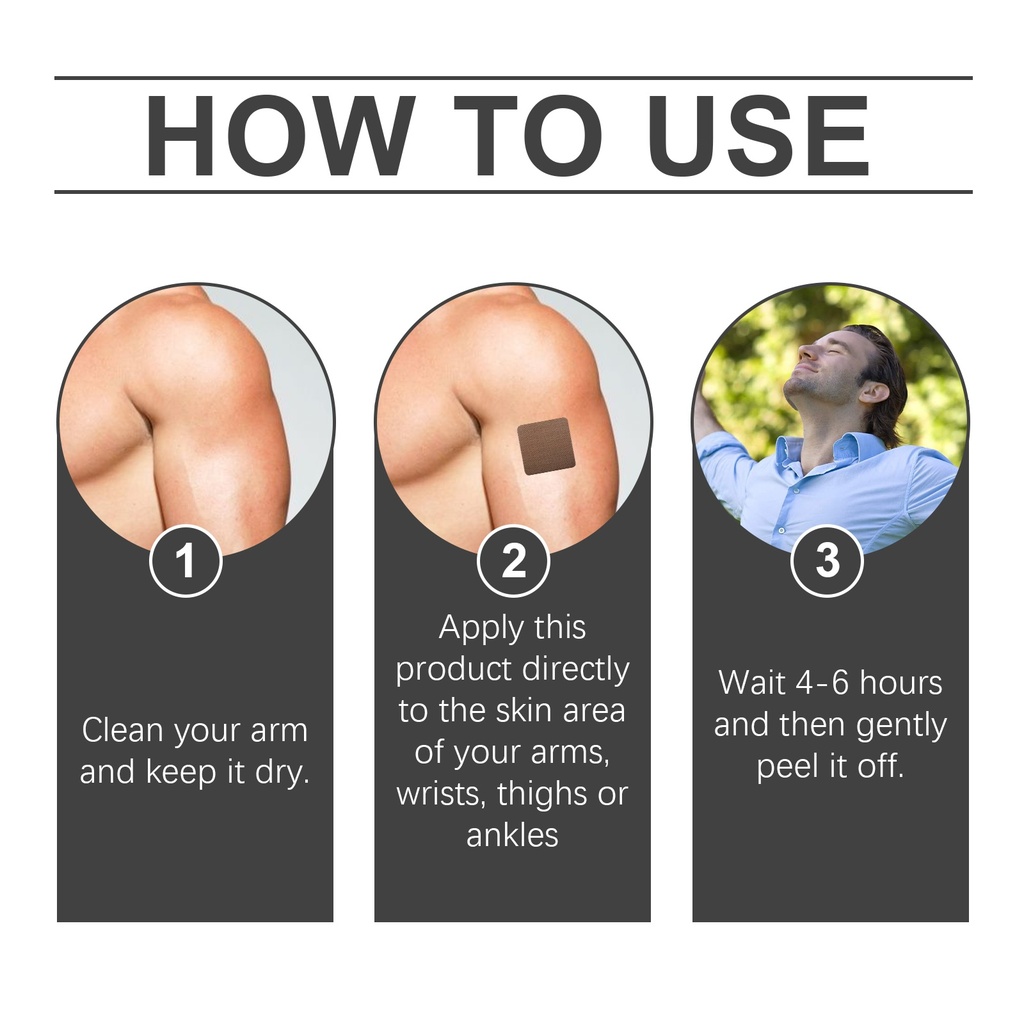 HOW TO USE

1

Clean your arm and keep it dry.

2

Apply this product directly to the skin area of your arms, wrists, thighs or ankles

3

Wait 4-6 hours and then gently peel it off.