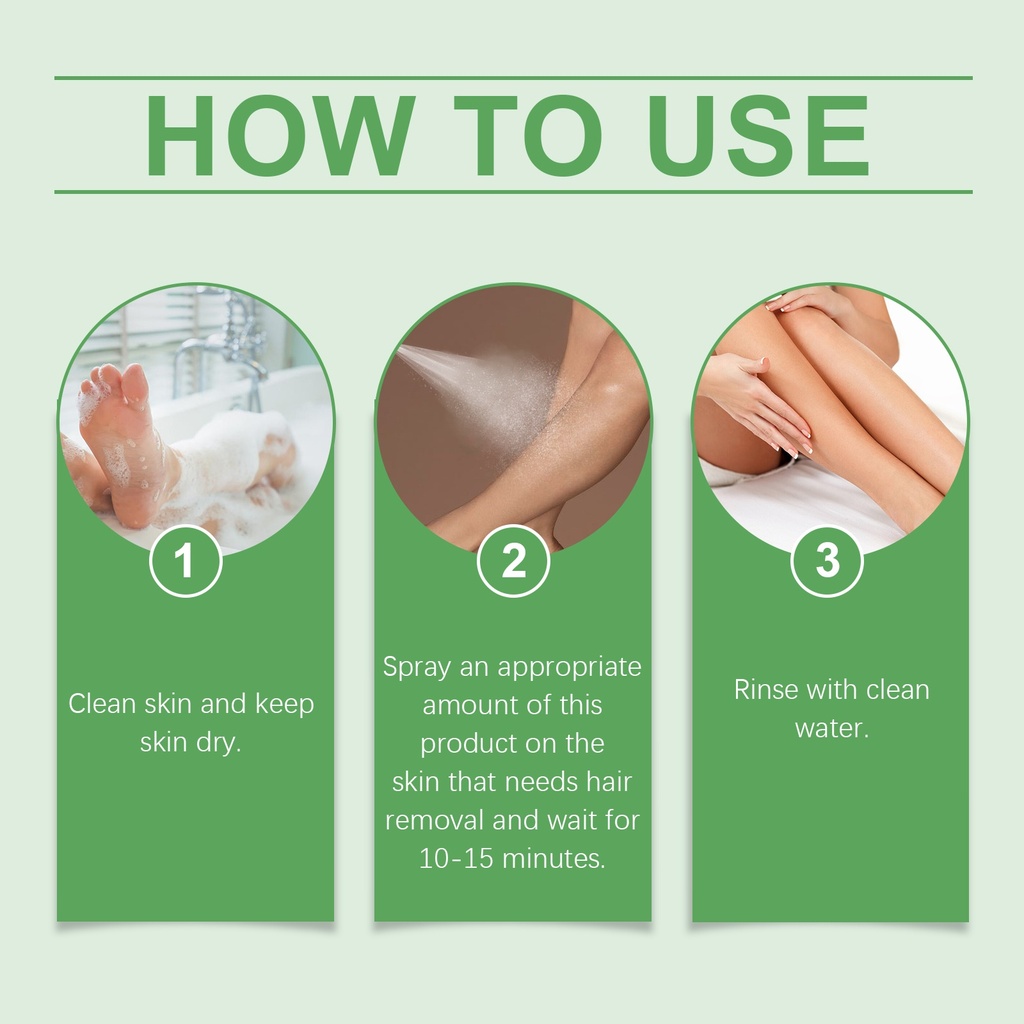 HOW TO USE

1

Clean skin and keep skin dry.

2

Spray an appropriate amount of this product on the skin that needs hair removal and wait for 10-15 minutes.

3

Rinse with clean water.