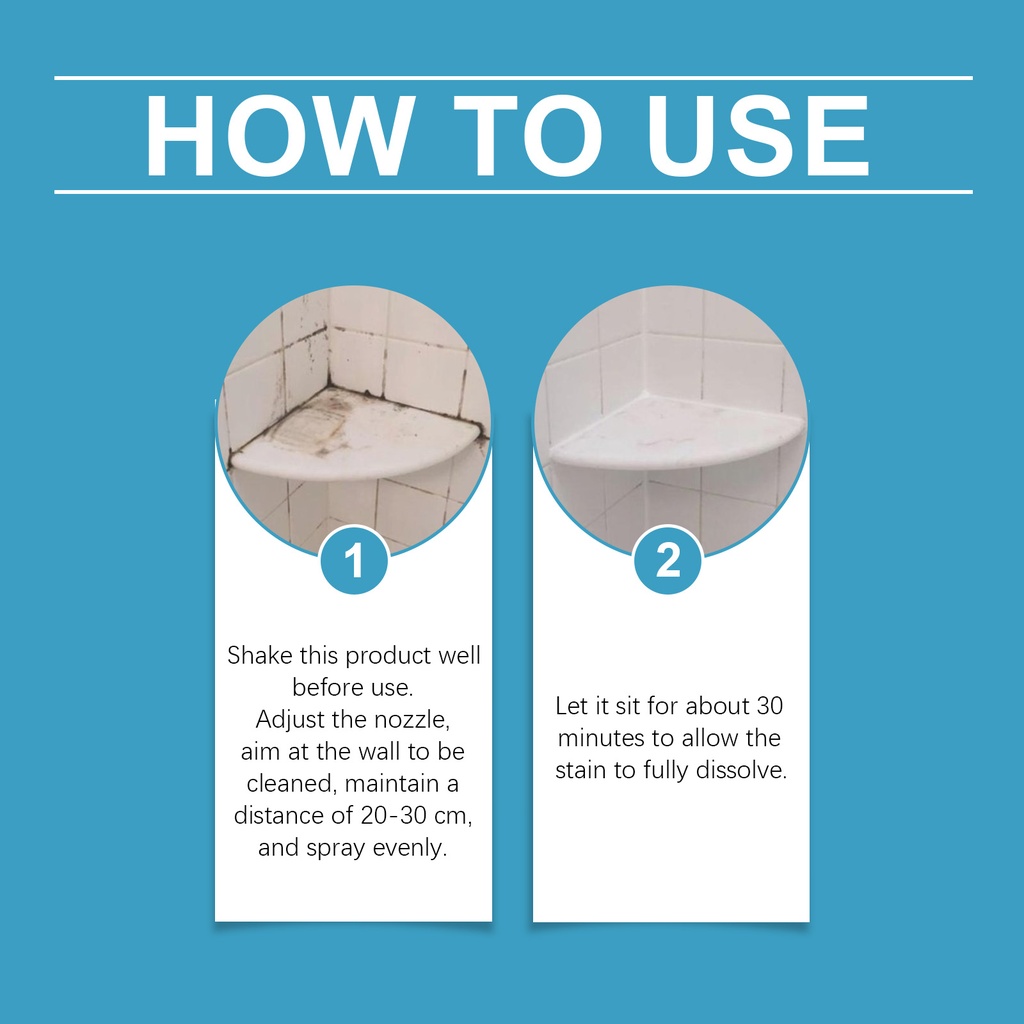 HOW TO USE

1

Shake this product well before use.
Adjust the nozzle, aim at the wall to be cleaned, maintain a distance of 20-30 cm, and spray evenly.

2

Let it sit for about 30 minutes to allow the stain to fully dissolve.