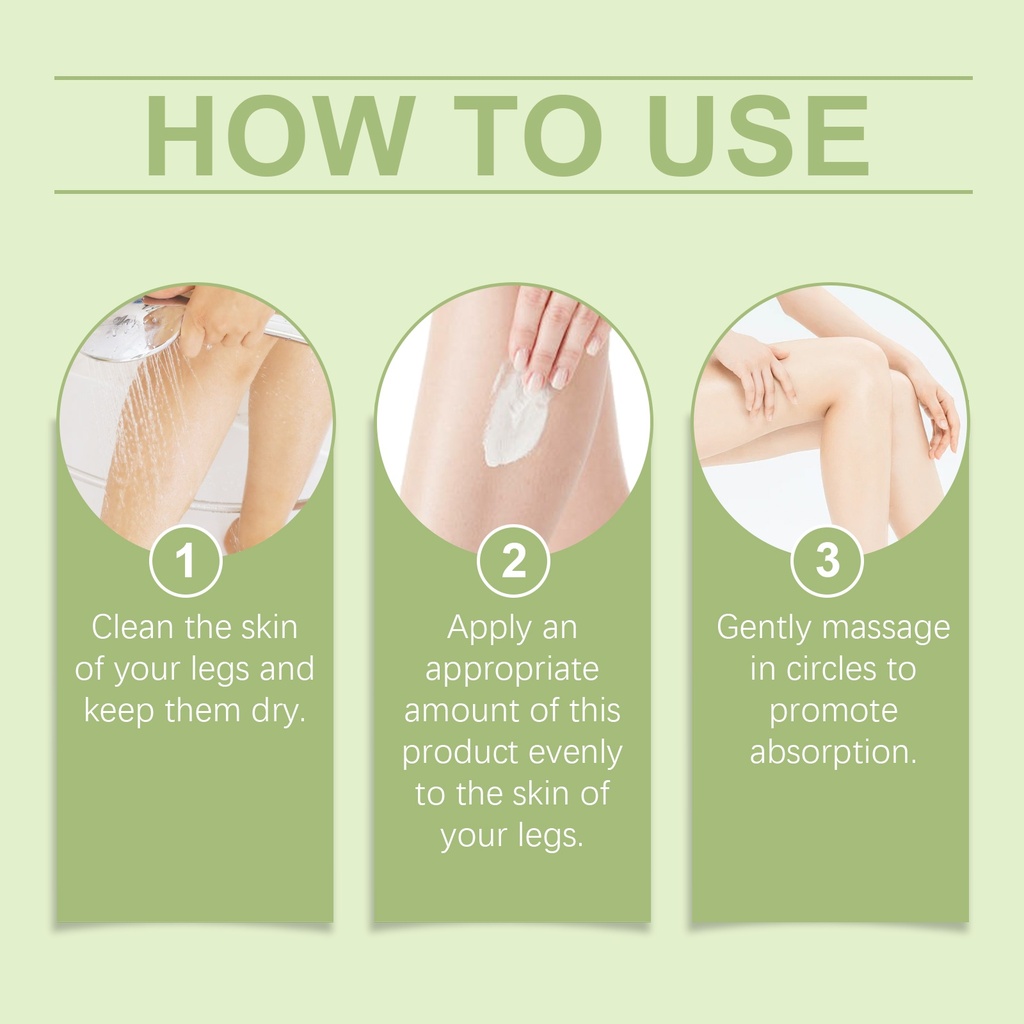 HOW TO USE

1
Clean the skin of your legs and keep them dry.

2
Apply an appropriate amount of this product evenly to the skin of your legs.

3
Gently massage in circles to promote absorption.