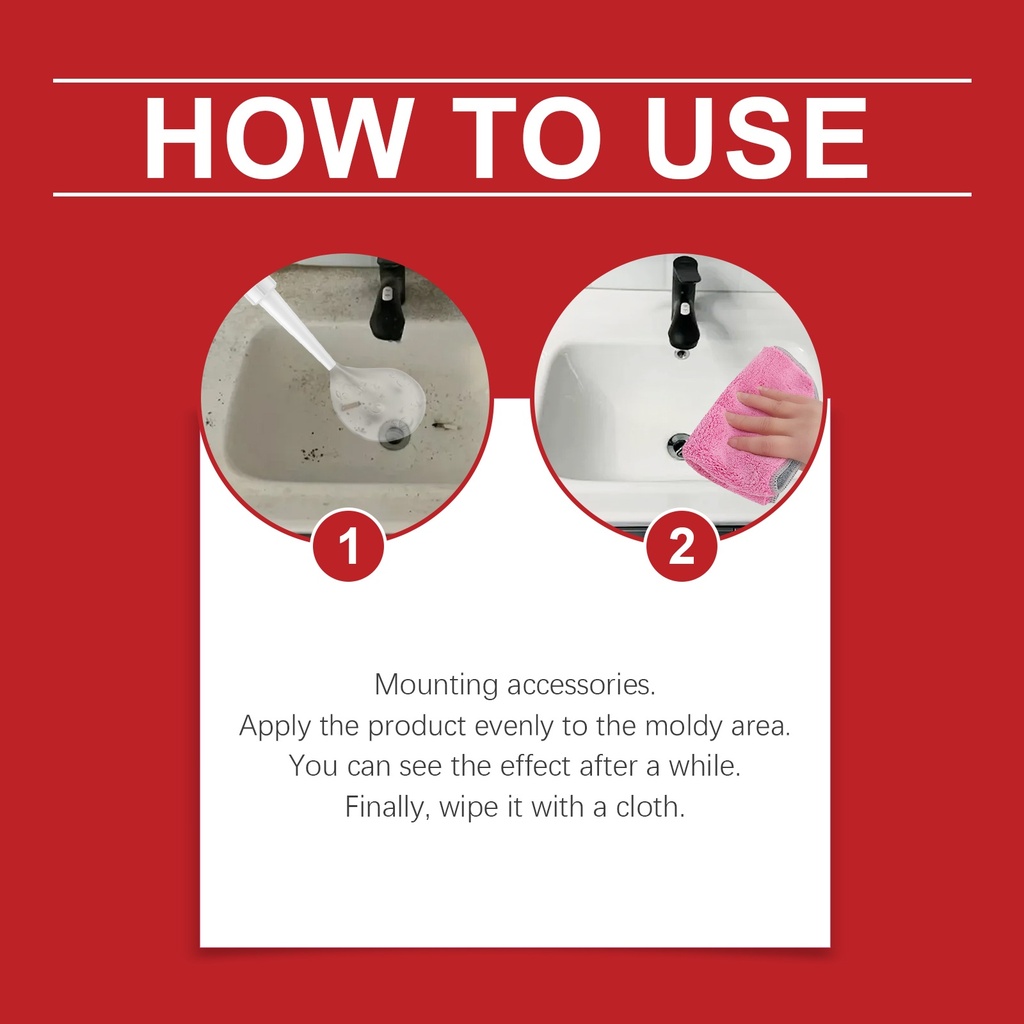 HOW TO USE

1

2

Mounting accessories.
Apply the product evenly to the moldy area.
You can see the effect after a while.
Finally, wipe it with a cloth.