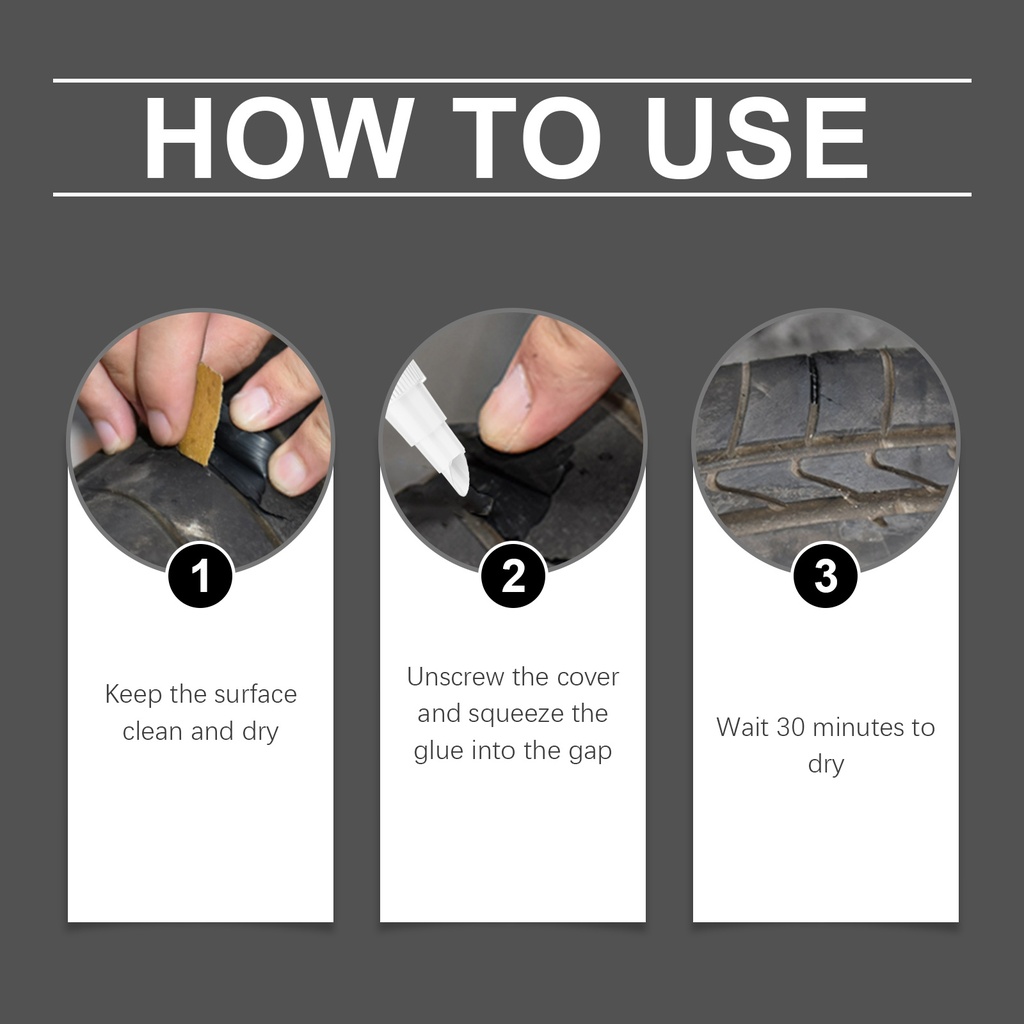 HOW TO USE

1

Keep the surface clean and dry

2

Unscrew the cover and squeeze the glue into the gap

3

Wait 30 minutes to dry