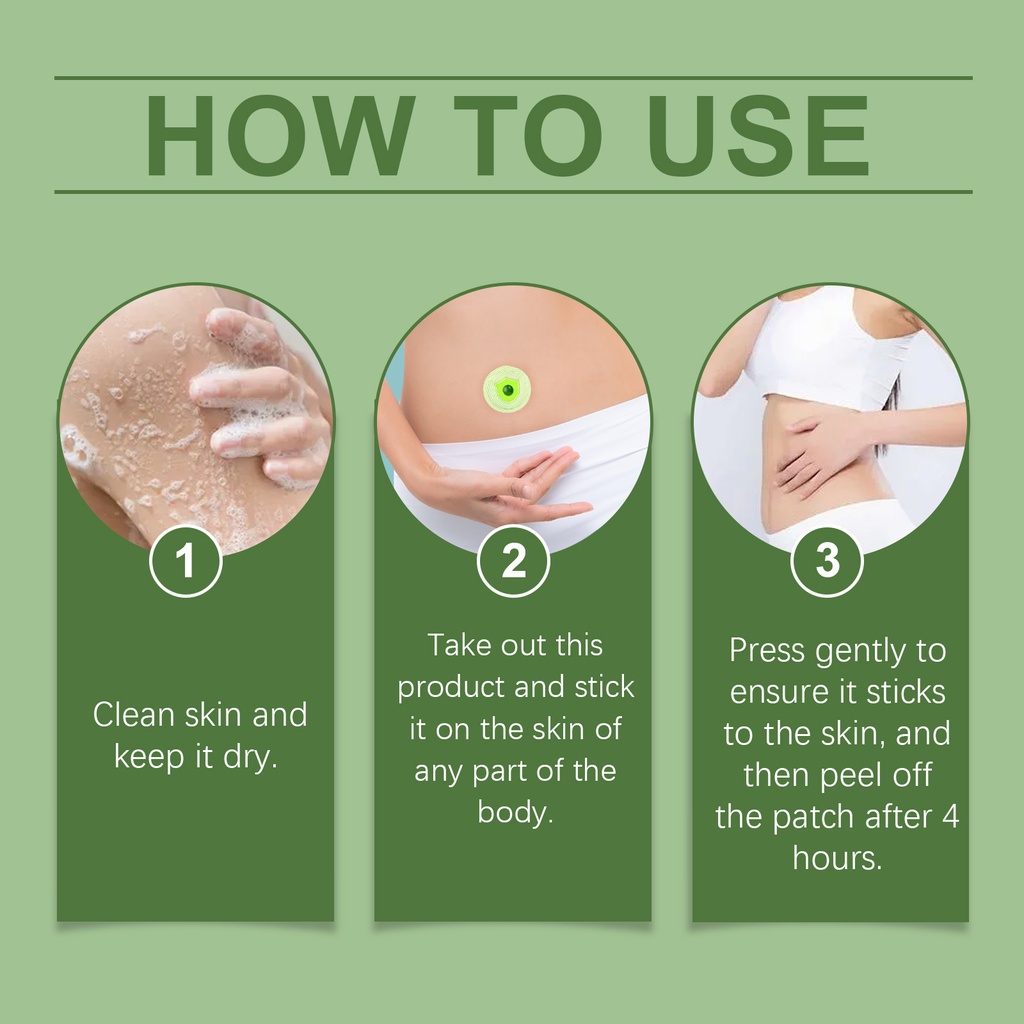 HOW TO USE

1

Clean skin and keep it dry.

2

Take out this product and stick it on the skin of any part of the body.

3

Press gently to ensure it sticks to the skin, and then peel off the patch after 4 hours.