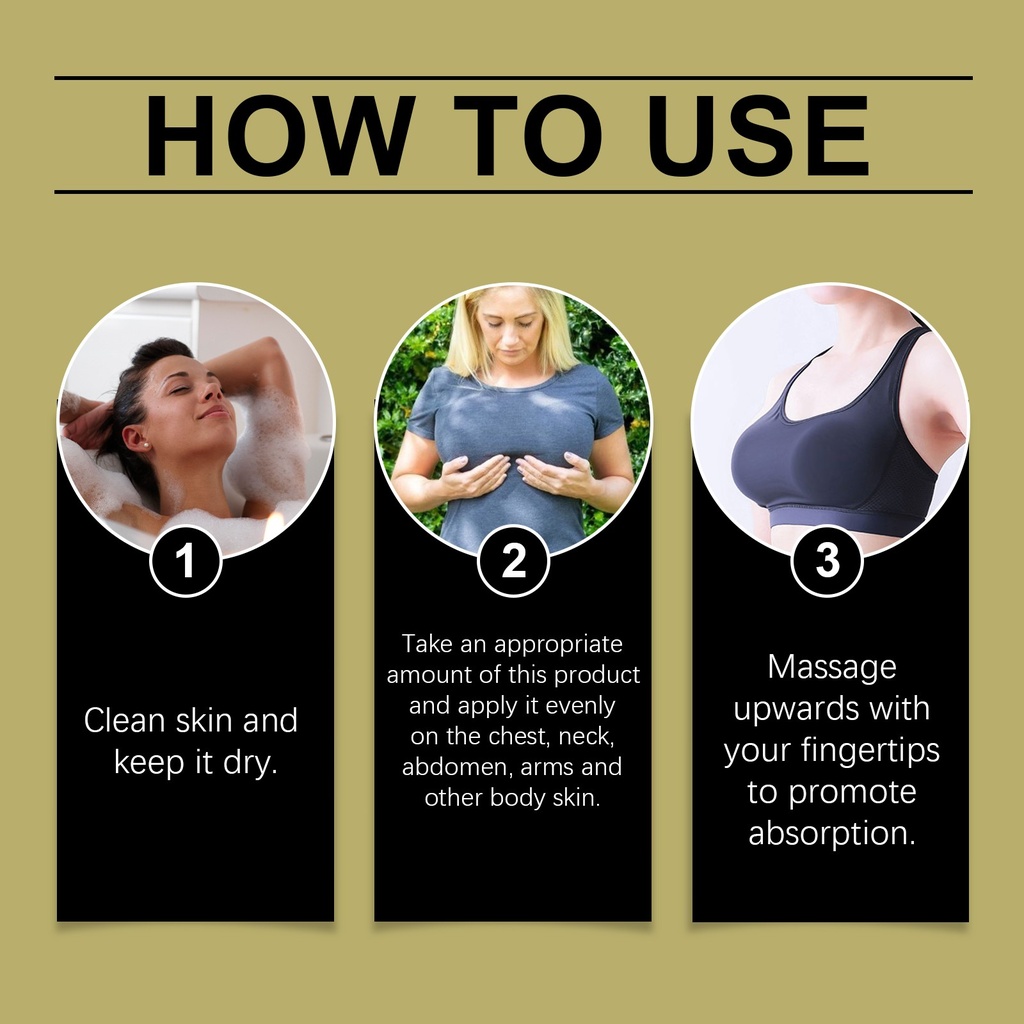 HOW TO USE

1

Clean skin and keep it dry.

2

Take an appropriate amount of this product and apply it evenly on the chest, neck, abdomen, arms and other body skin.

3

Massage upwards with your fingertips to promote absorption.