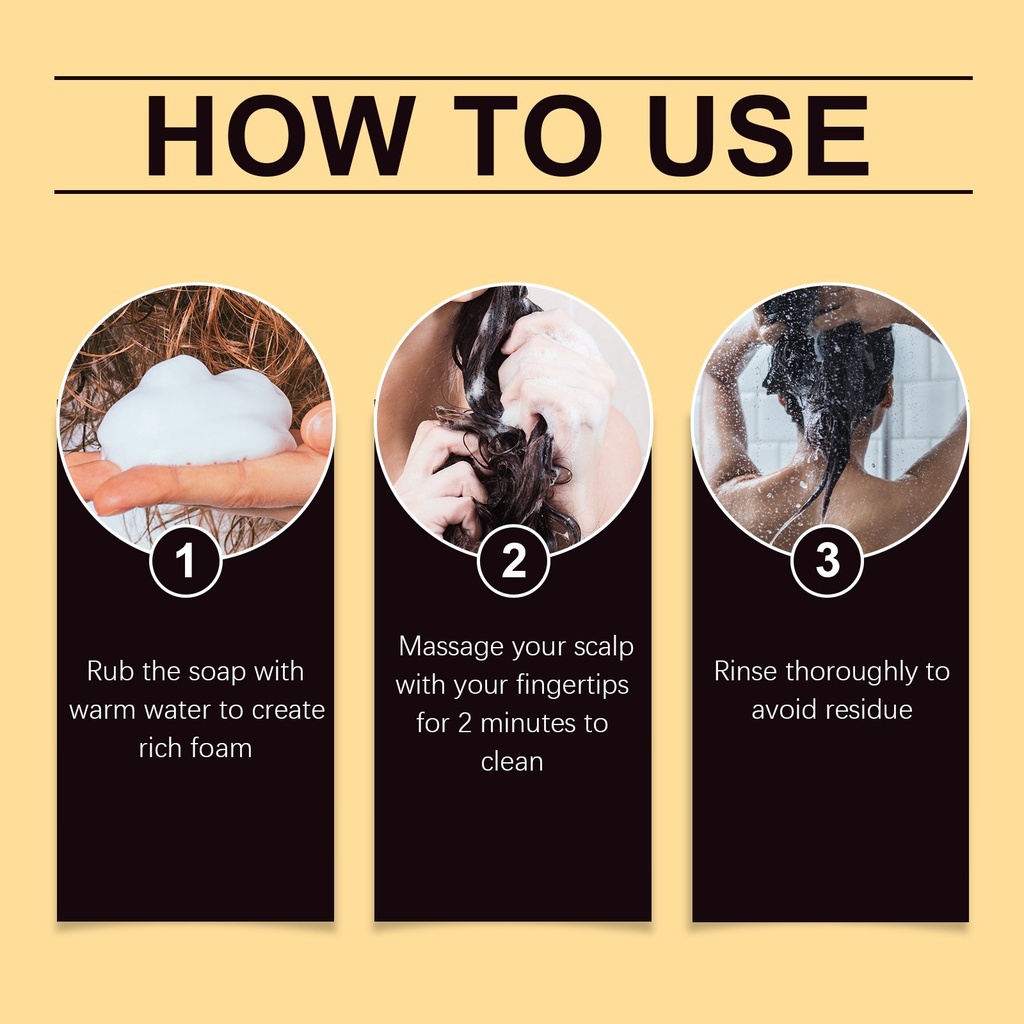 HOW TO USE

1

Rub the soap with warm water to create rich foam

2

Massage your scalp with your fingertips for 2 minutes to clean

3

Rinse thoroughly to avoid residue