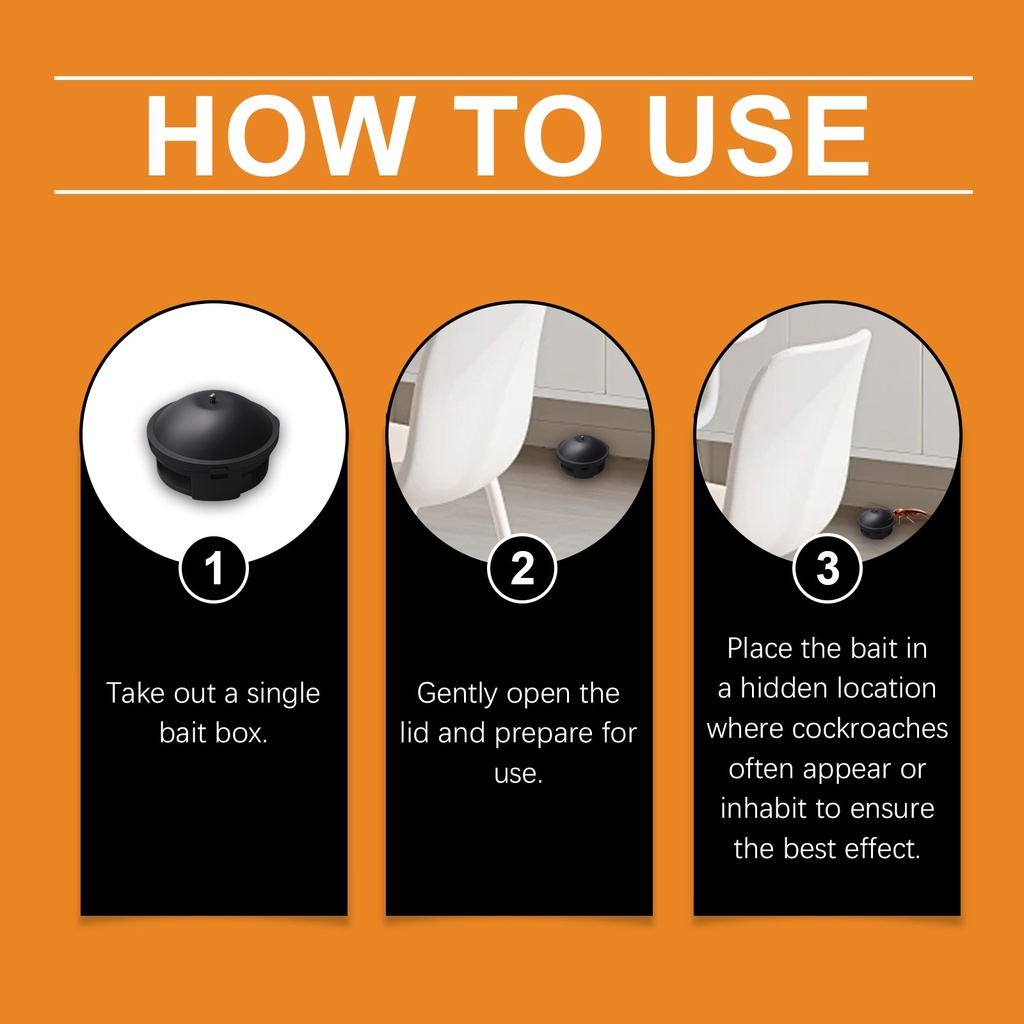 HOW TO USE

1

Take out a single bait box.

2

Gently open the lid and prepare for use.

3

Place the bait in a hidden location where cockroaches often appear or inhabit to ensure the best effect.