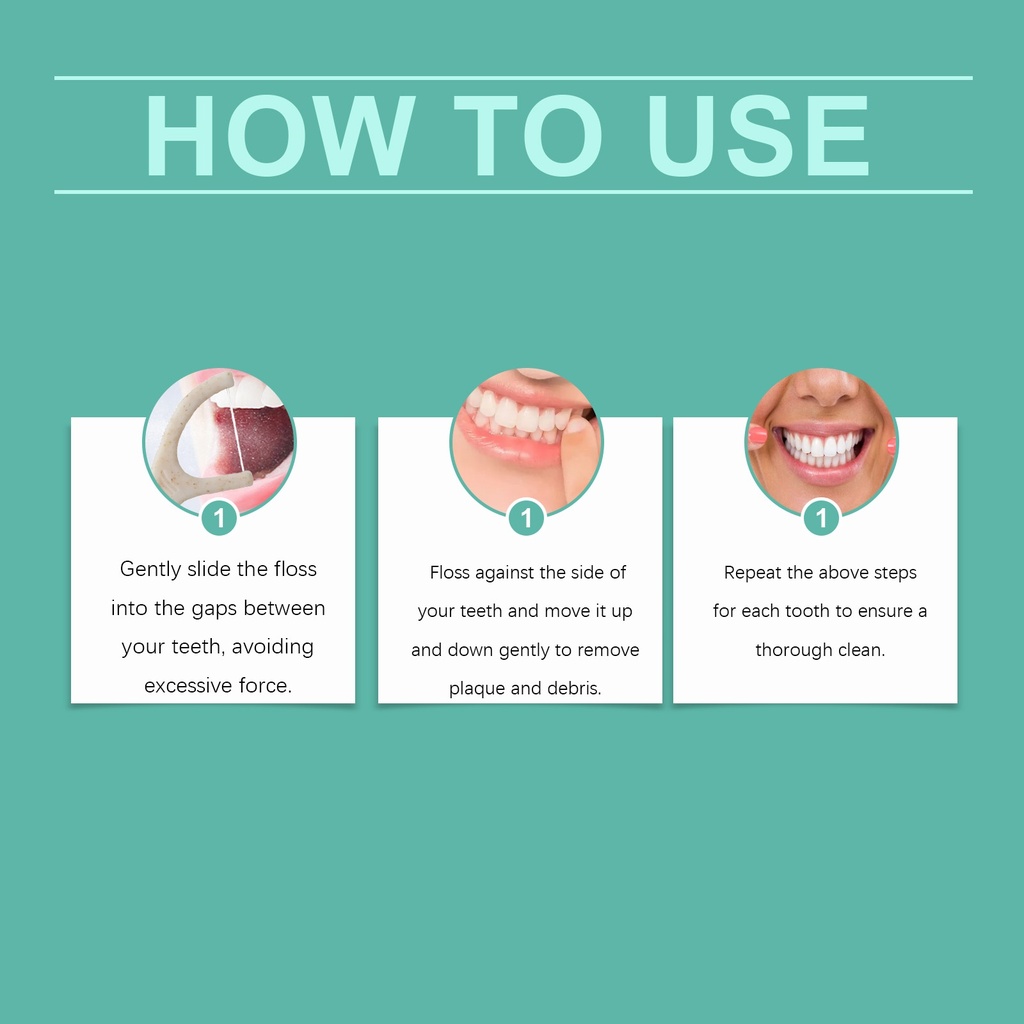 HOW TO USE

1

Gently slide the floss into the gaps between your teeth, avoiding excessive force.

1

Floss against the side of your teeth and move it up and down gently to remove plaque and debris.

1

Repeat the above steps for each tooth to ensure a thorough clean.