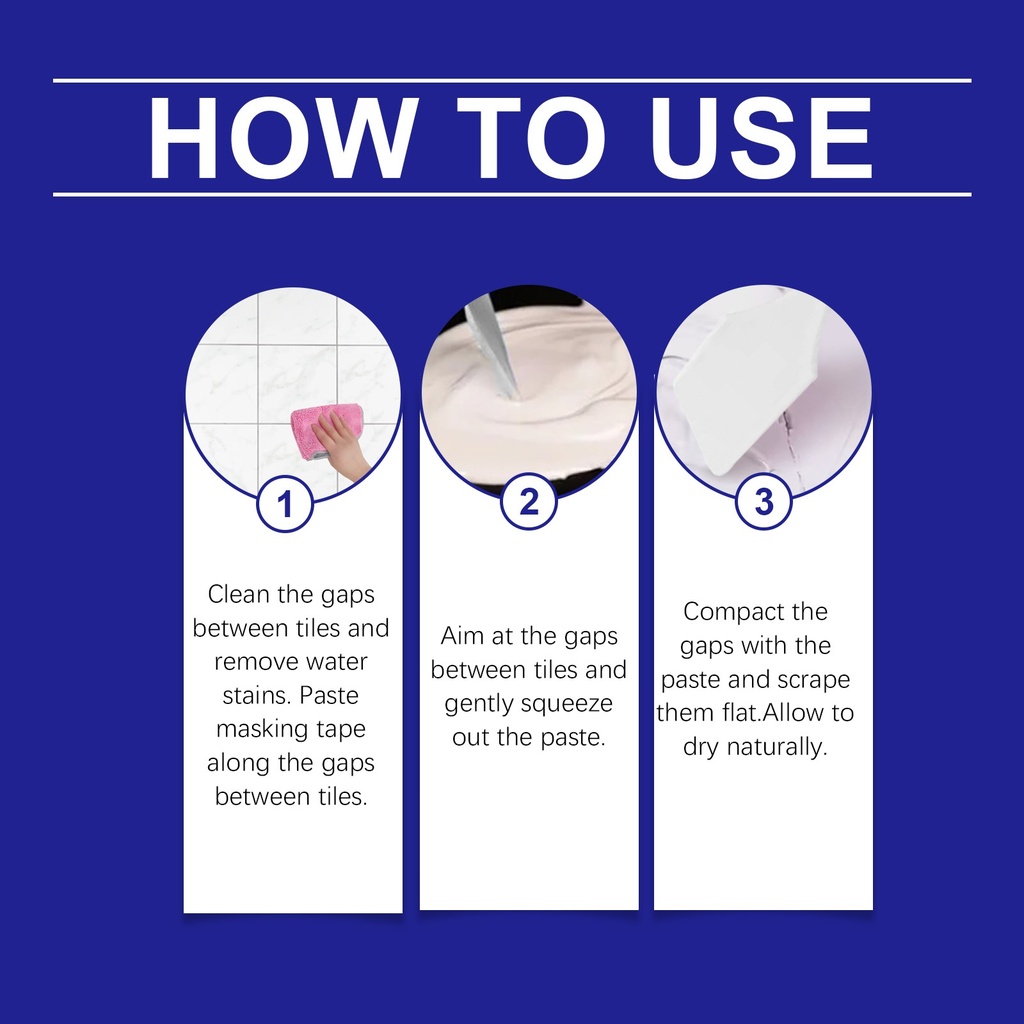 HOW TO USE

1

Clean the gaps between tiles and remove water stains. Paste masking tape along the gaps between tiles.

2

Aim at the gaps between tiles and gently squeeze out the paste.

3

Compact the gaps with the paste and scrape them flat.Allow to dry naturally.