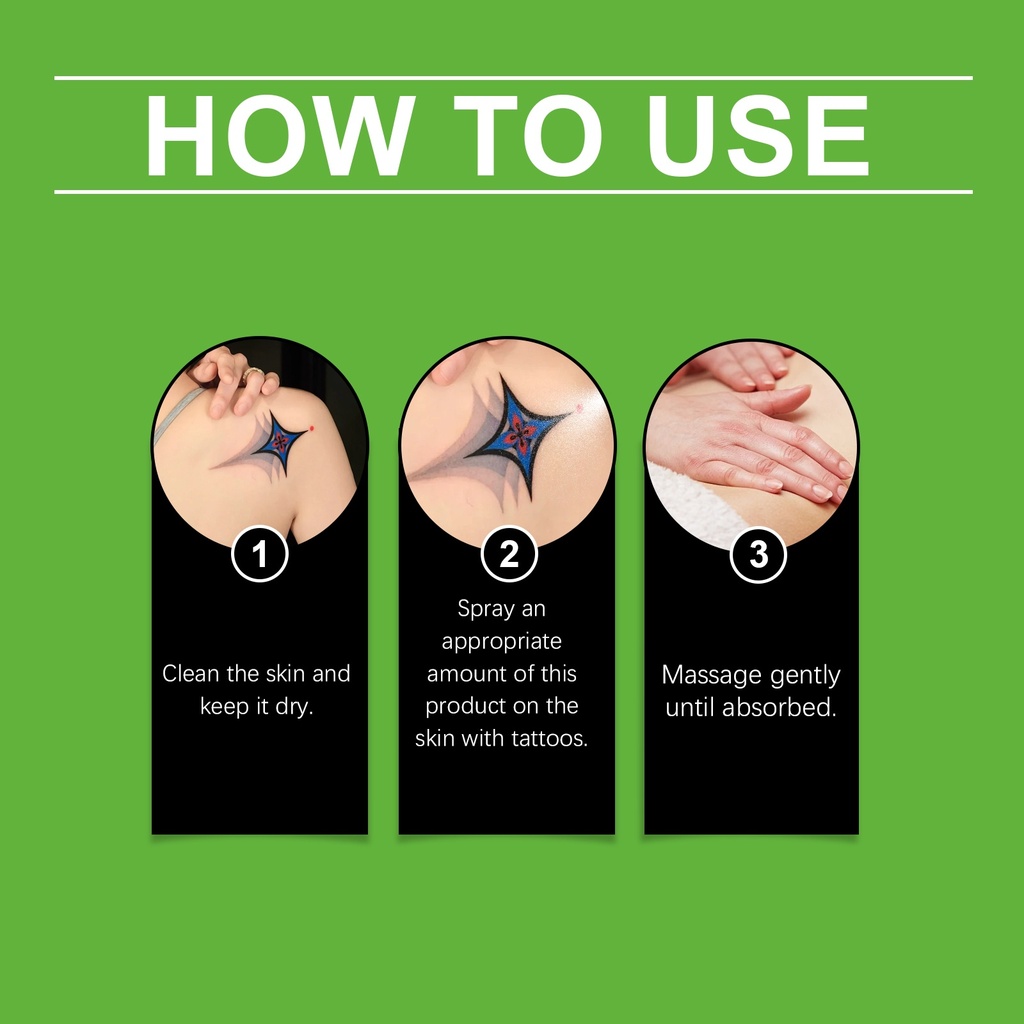 HOW TO USE

1

Clean the skin and keep it dry.

2

Spray an appropriate amount of this product on the skin with tattoos.

3

Massage gently until absorbed.