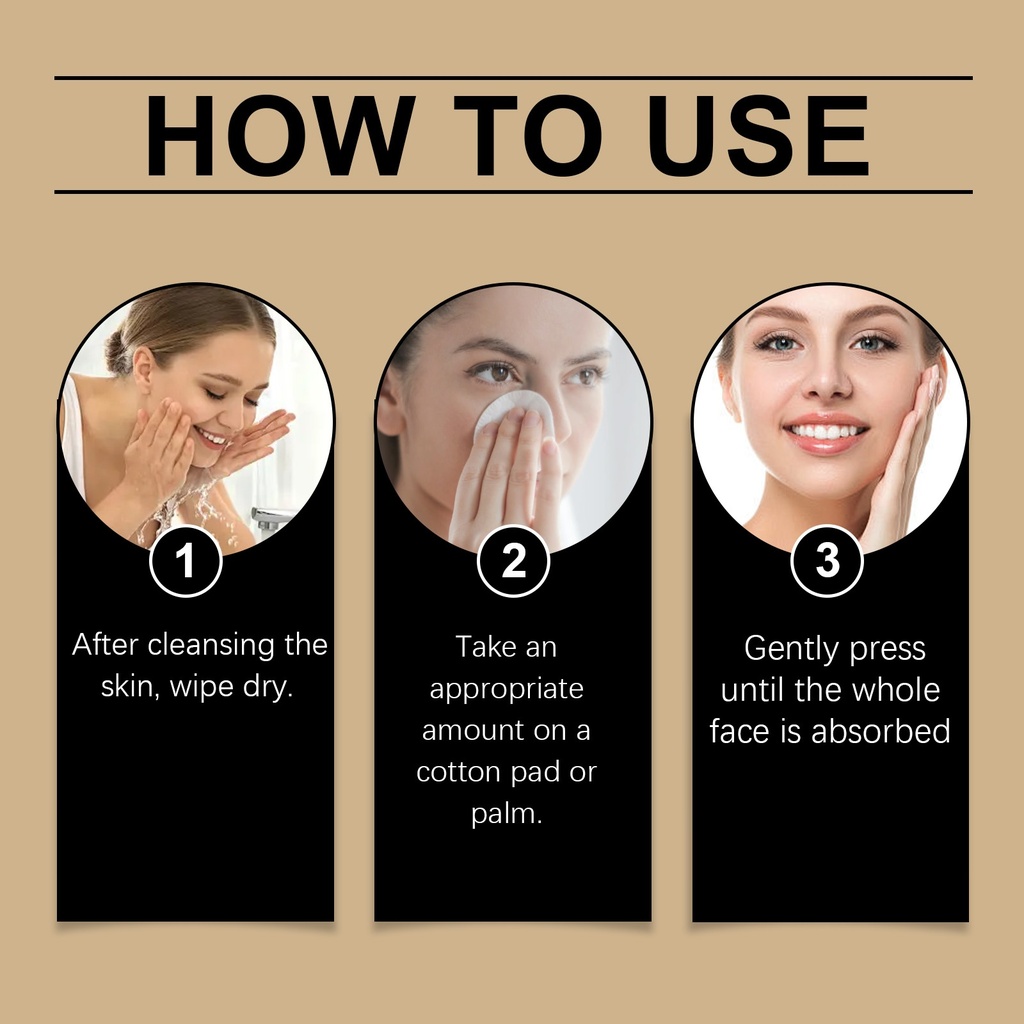 HOW TO USE

1

After cleansing the skin, wipe dry.

2

Take an appropriate amount on a cotton pad or palm.

3

Gently press until the whole face is absorbed