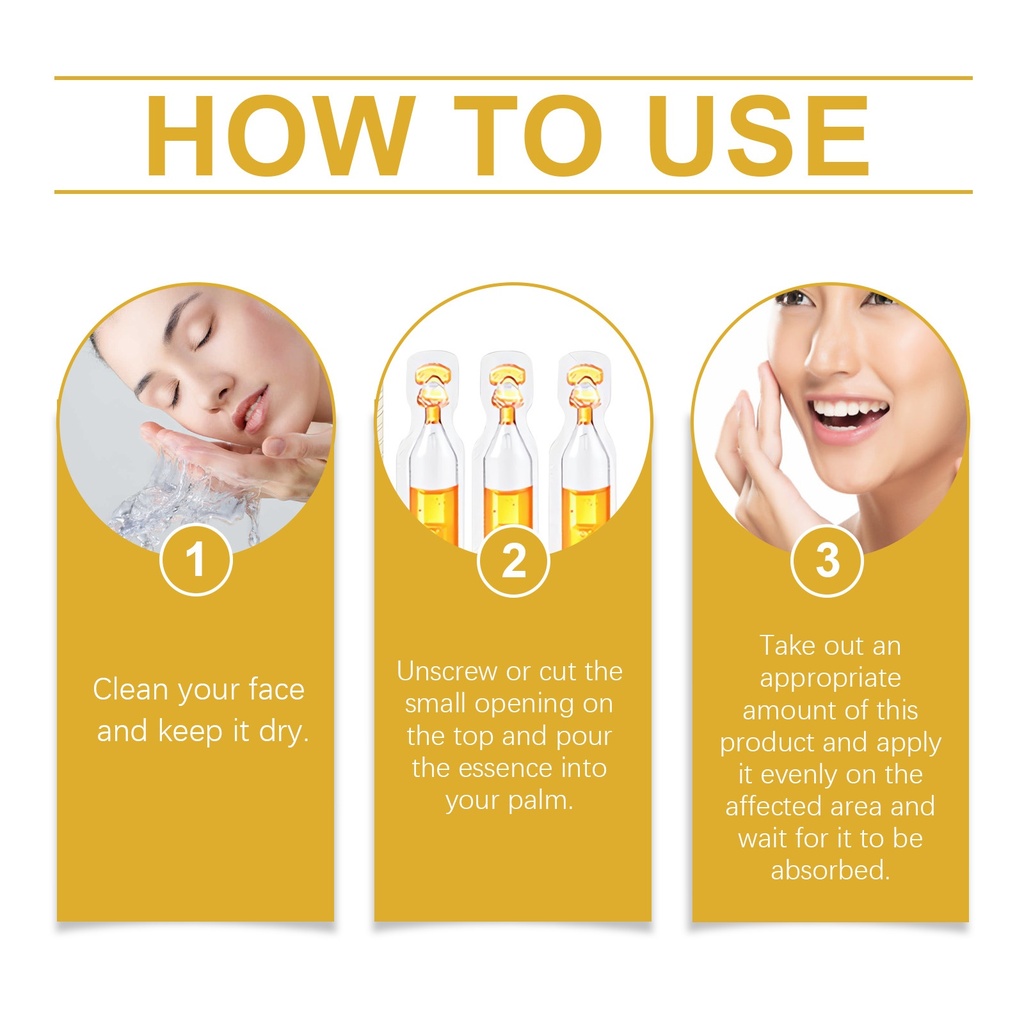 HOW TO USE

1

Clean your face and keep it dry.

2

Unscrew or cut the small opening on the top and pour the essence into your palm.

3

Take out an appropriate amount of this product and apply it evenly on the affected area and wait for it to be absorbed.