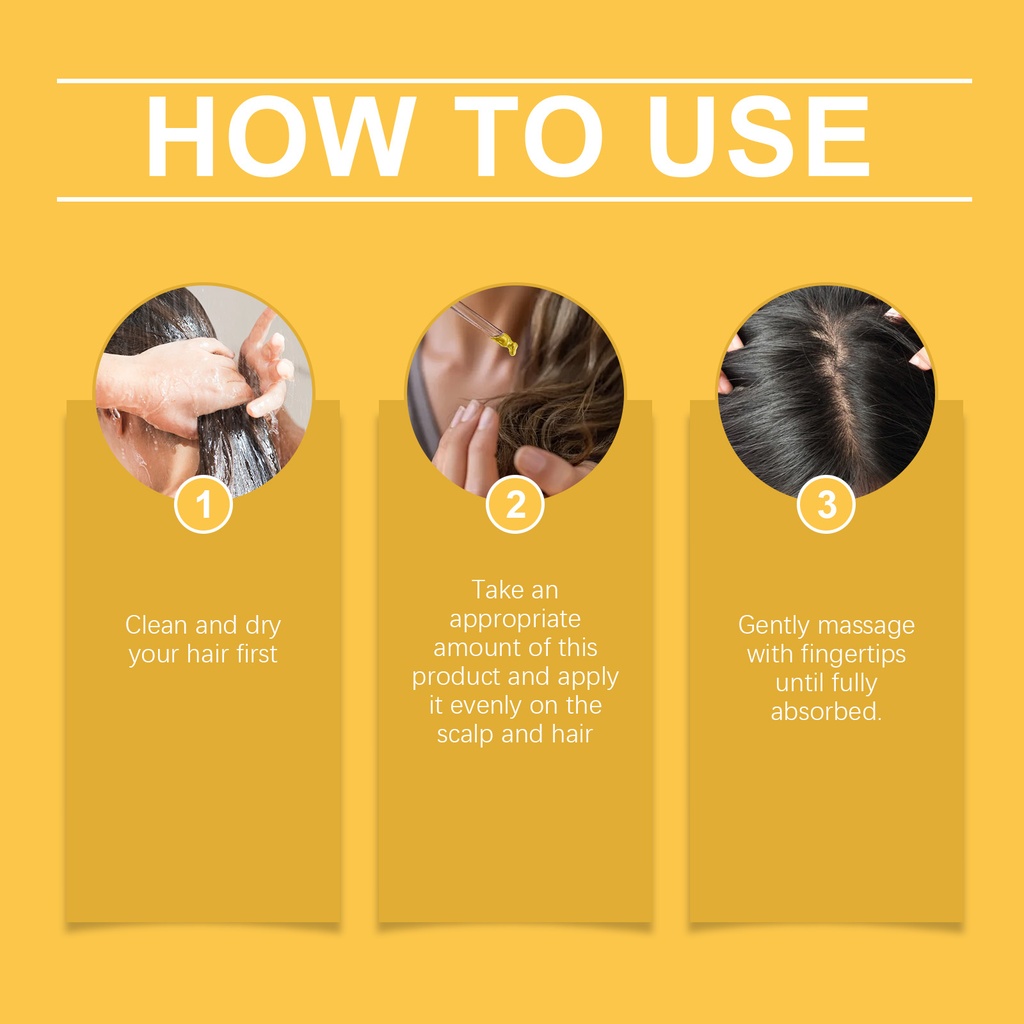 HOW TO USE

1

Clean and dry your hair first

2

Take an appropriate amount of this product and apply it evenly on the scalp and hair

3

Gently massage with fingertips until fully absorbed.