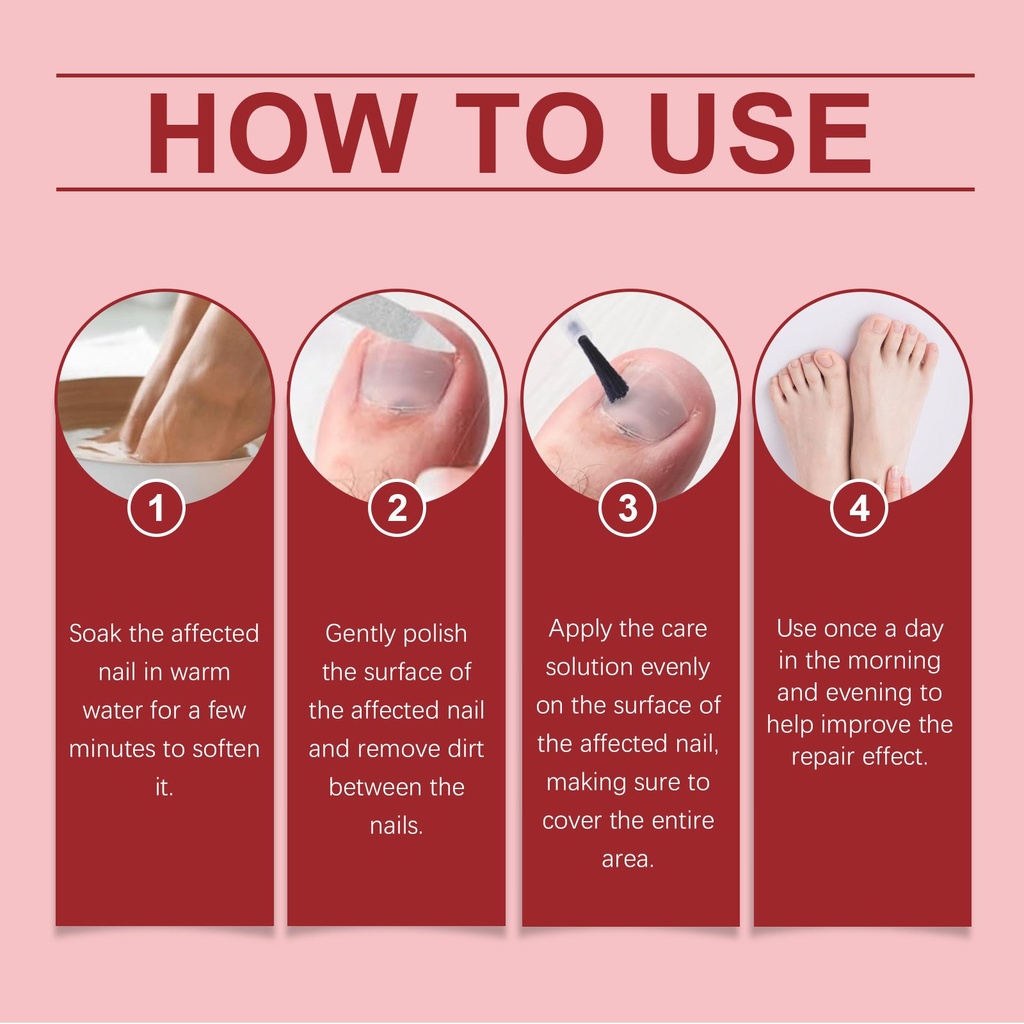 HOW TO USE

1

Soak the affected nail in warm water for a few minutes to soften it.

2

Gently polish the surface of the affected nail and remove dirt between the nails.

3

Apply the care solution evenly on the surface of the affected nail, making sure to cover the entire area.

4

Use once a day in the morning and evening to help improve the repair effect.