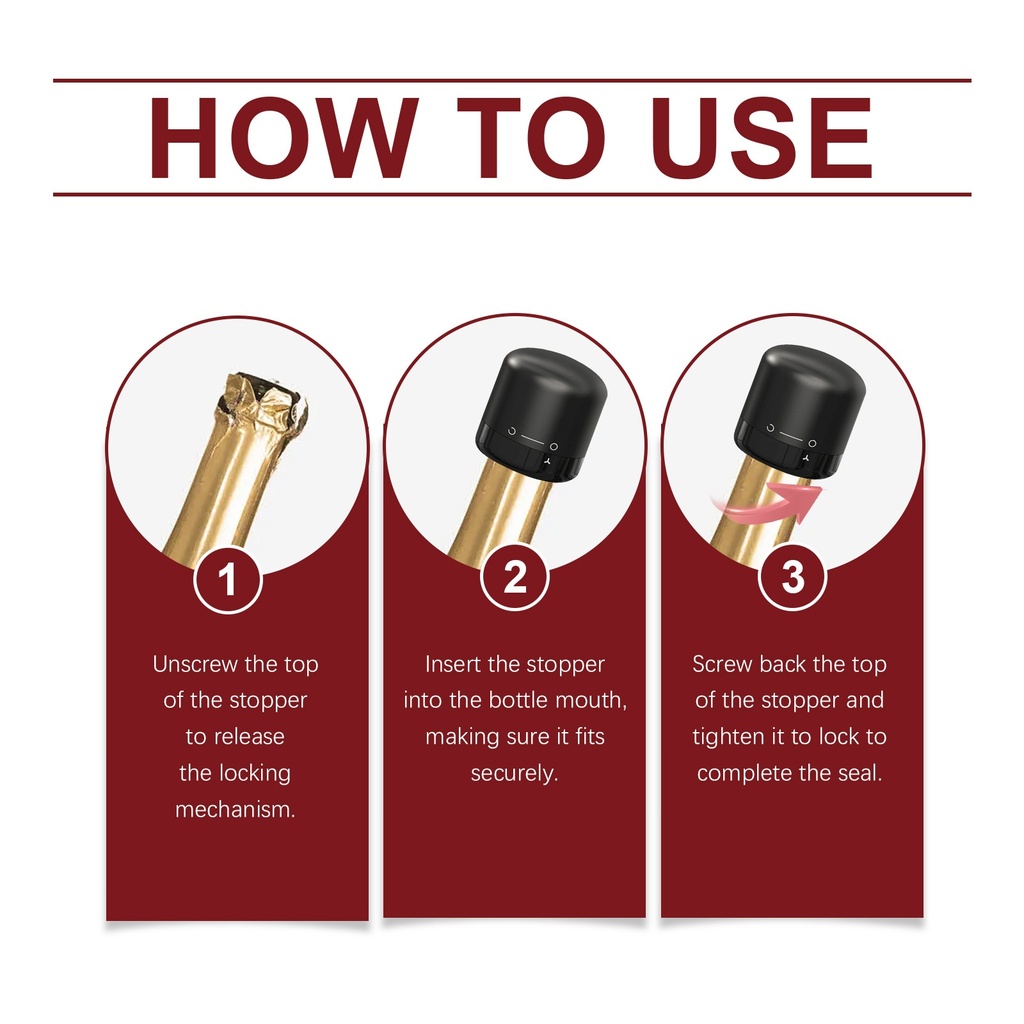 HOW TO USE

1

Unscrew the top of the stopper to release the locking mechanism.

2

Insert the stopper into the bottle mouth, making sure it fits securely.

3

Screw back the top of the stopper and tighten it to lock to complete the seal.