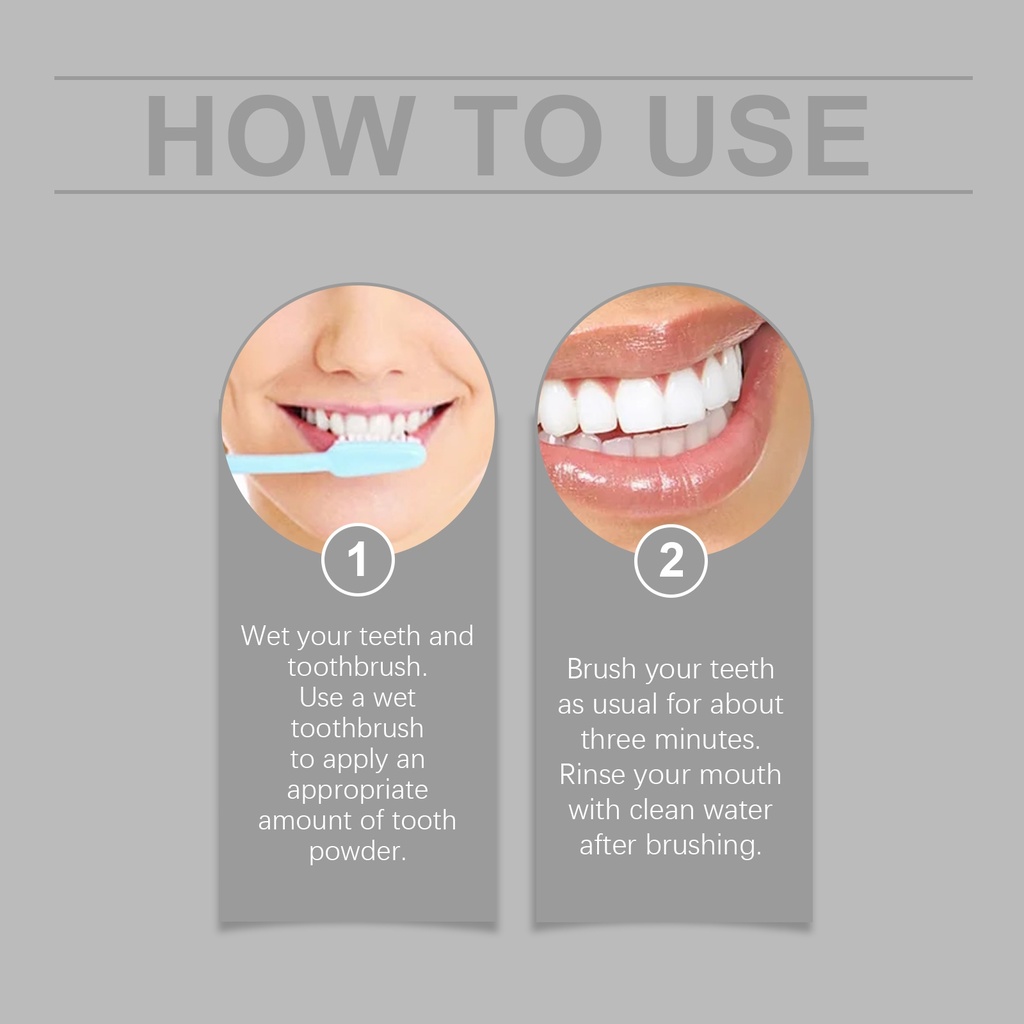 HOW TO USE

1

Wet your teeth and toothbrush.
Use a wet toothbrush to apply an appropriate amount of tooth powder.

2

Brush your teeth as usual for about three minutes.
Rinse your mouth with clean water after brushing.