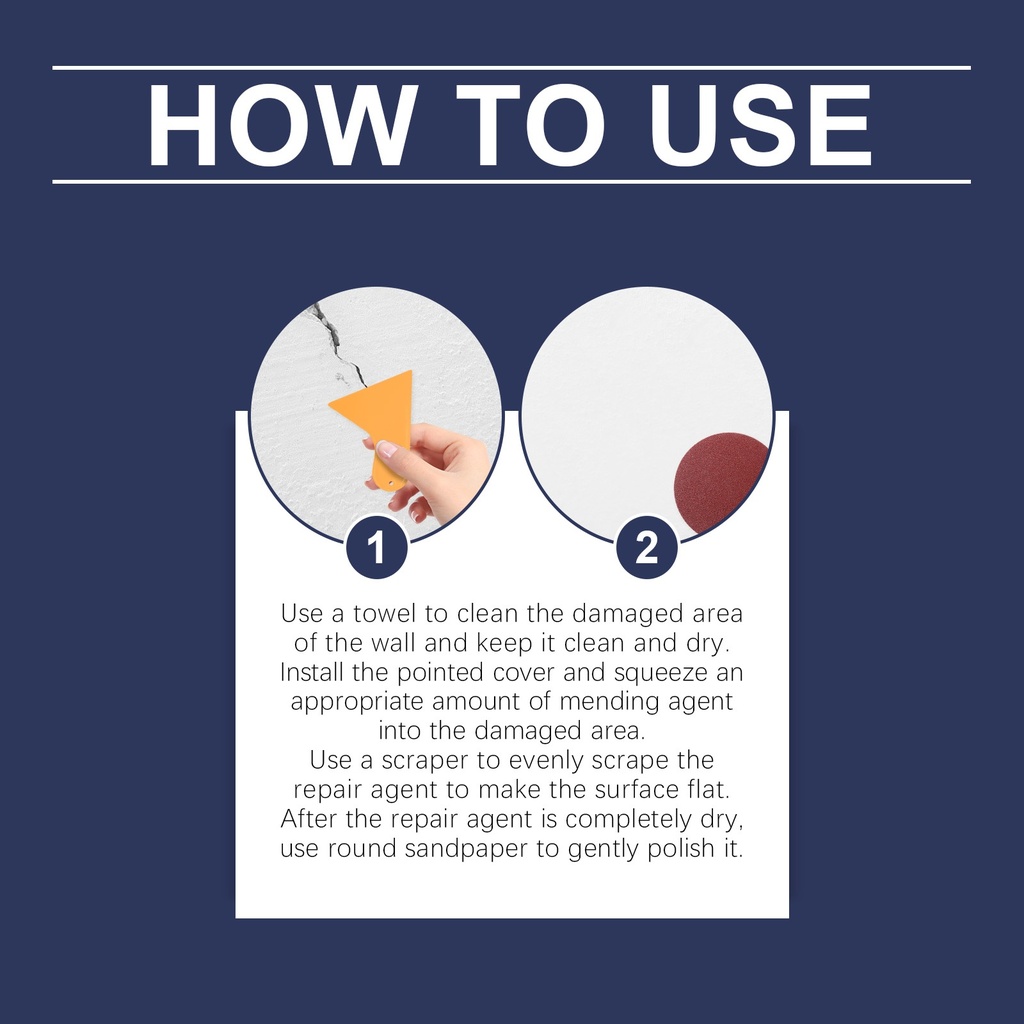 HOW TO USE

1

2

Use a towel to clean the damaged area of the wall and keep it clean and dry.
Install the pointed cover and squeeze an appropriate amount of mending agent into the damaged area.
Use a scraper to evenly scrape the repair agent to make the surface flat.
After the repair agent is completely dry, use round sandpaper to gently polish it.