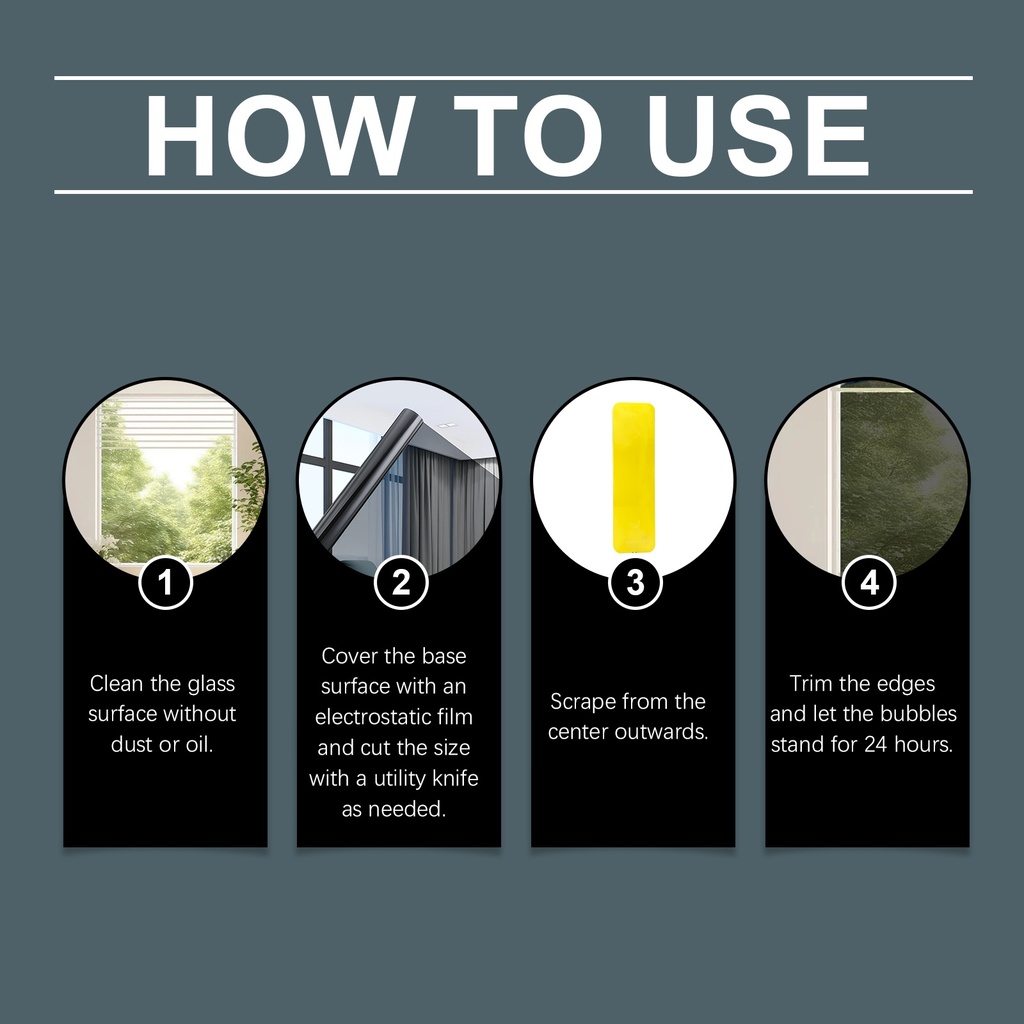 HOW TO USE

1

Clean the glass surface without dust or oil.

2

Cover the base surface with an electrostatic film and cut the size with a utility knife as needed.

3

Scrape from the center outwards.

4

Trim the edges and let the bubbles stand for 24 hours.