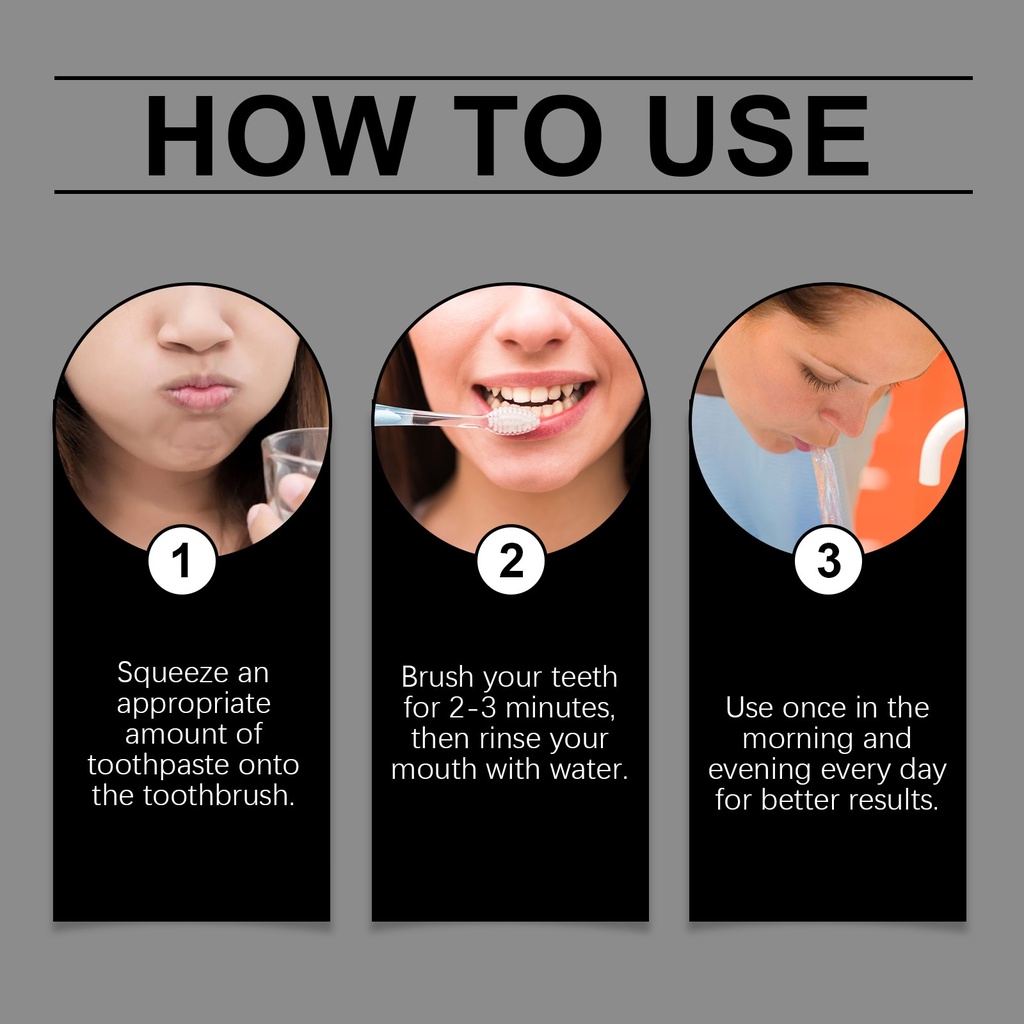 HOW TO USE

1

Squeeze an appropriate amount of toothpaste onto the toothbrush.

2

Brush your teeth for 2-3 minutes, then rinse your mouth with water.

3

Use once in the morning and evening every day for better results.