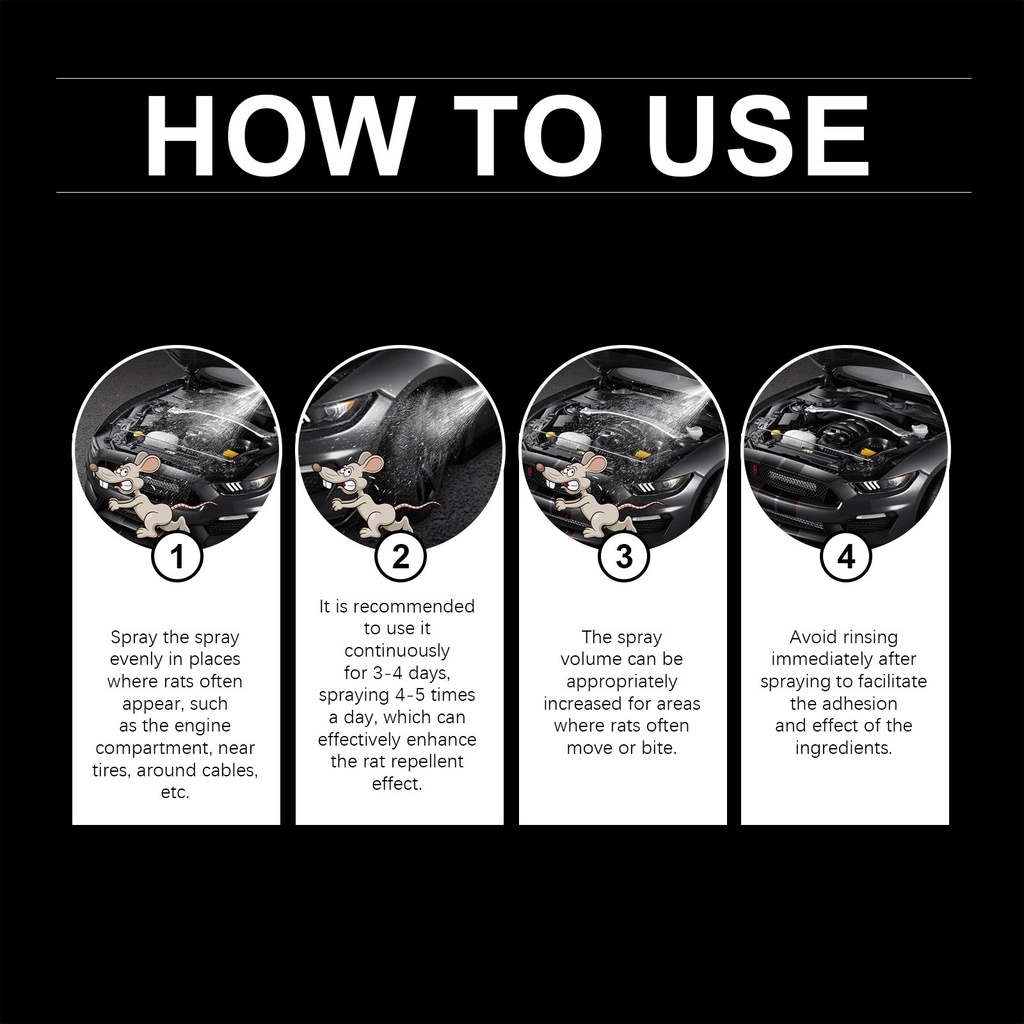 HOW TO USE

1

Spray the spray evenly in places where rats often appear, such as the engine compartment, near tires, around cables, etc.

2

It is recommended to use it continuously for 3-4 days, spraying 4-5 times a day, which can effectively enhance the rat repellent effect.

3

The spray volume can be appropriately increased for areas where rats often move or bite.

4

Avoid rinsing immediately after spraying to facilitate the adhesion and effect of the ingredients.