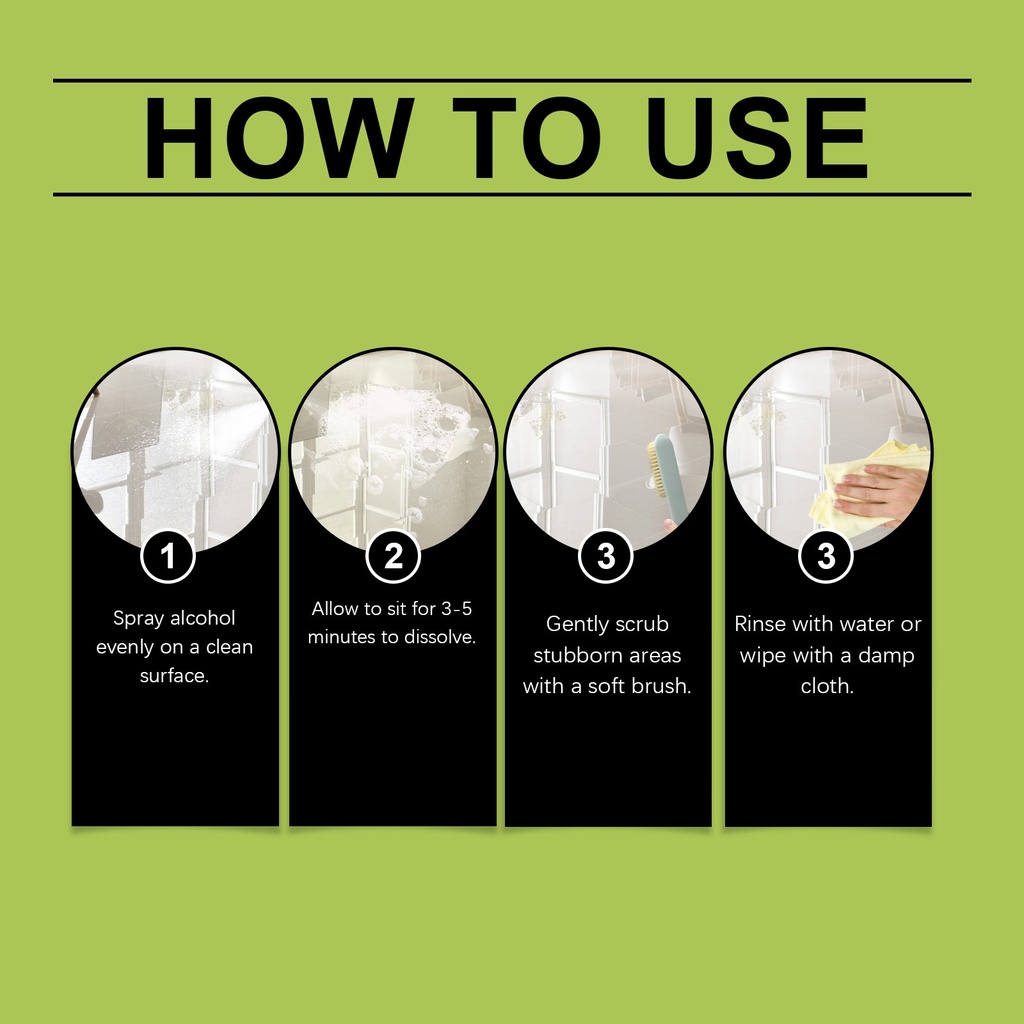 HOW TO USE

1

Spray alcohol evenly on a clean surface.

2

Allow to sit for 3-5 minutes to dissolve.

3

Gently scrub stubborn areas with a soft brush.

3

Rinse with water or wipe with a damp cloth.